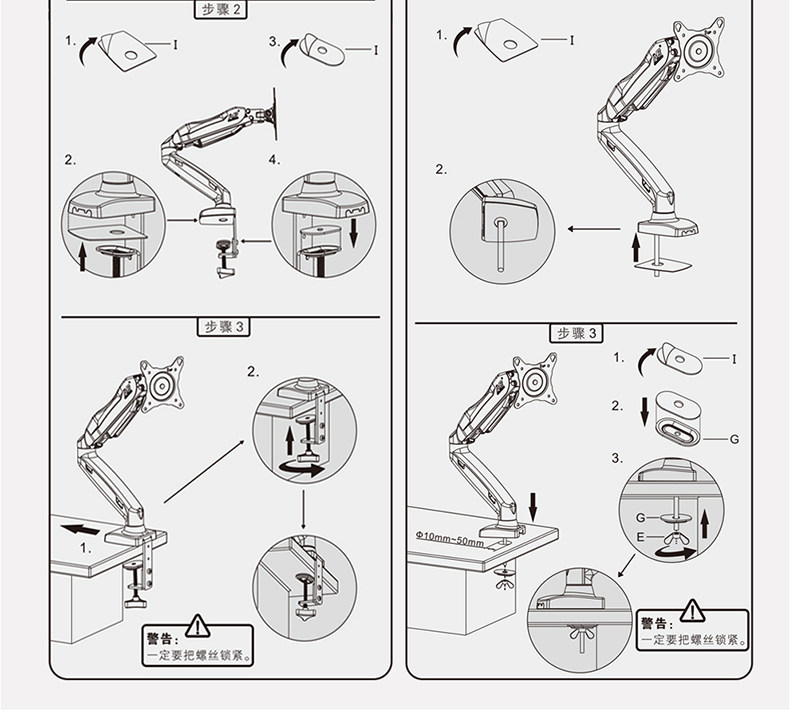 步骤 2

1. I

3. I

2.

4.

步骤 3

2.

1.

警告:
一定要把螺丝锁紧。

1. I

2.

步骤 3

1. I

2. G

3.

G

E

Φ10mm~50mm

警告:
一定要把螺丝锁紧。