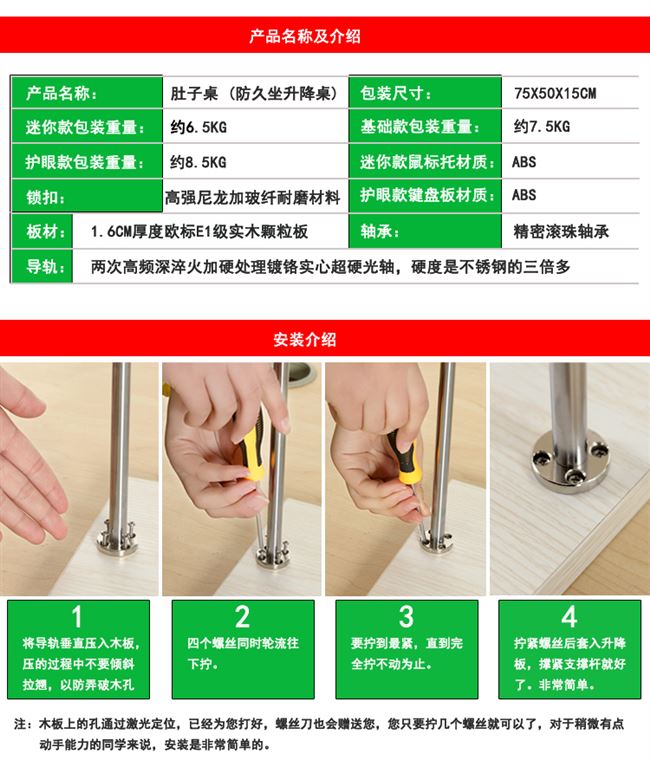 产品名称及介绍

| 产品名称： | 肚子桌（防久坐升降桌） | 包装尺寸： | 75X50X15CM |
|---|---|---|---|
| 迷你款包装重量： | 约6.5KG | 基础款包装重量： | 约7.5KG |
| 护眼款包装重量： | 约8.5KG | 迷你款鼠标托材质： | ABS |
| 锁扣： | 高强尼龙加玻纤耐磨材料 | 护眼款键盘板材质： | ABS |
| 板材： | 1.6CM厚度欧标E1级实木颗粒板 | 轴承： | 精密滚珠轴承 |
| 导轨： | 两次高频深淬火加硬处理镀铬实心超硬光轴，硬度是不锈钢的三倍多 | | |

安装介绍

1
将导轨垂直压入木板，压的过程中不要倾斜拉翘，以防弄破木孔

2
四个螺丝同时轮流往下拧。

3
要拧到最紧，直到完全拧不动为止。

4
拧紧螺丝后套入升降板，撑紧支撑杆就好了。非常简单。

注：木板上的孔通过激光定位，已经为您打好，螺丝刀也会赠送您，您只要拧几个螺丝就可以了，对于稍微有点动手能力的同学来说，安装是非常简单的。