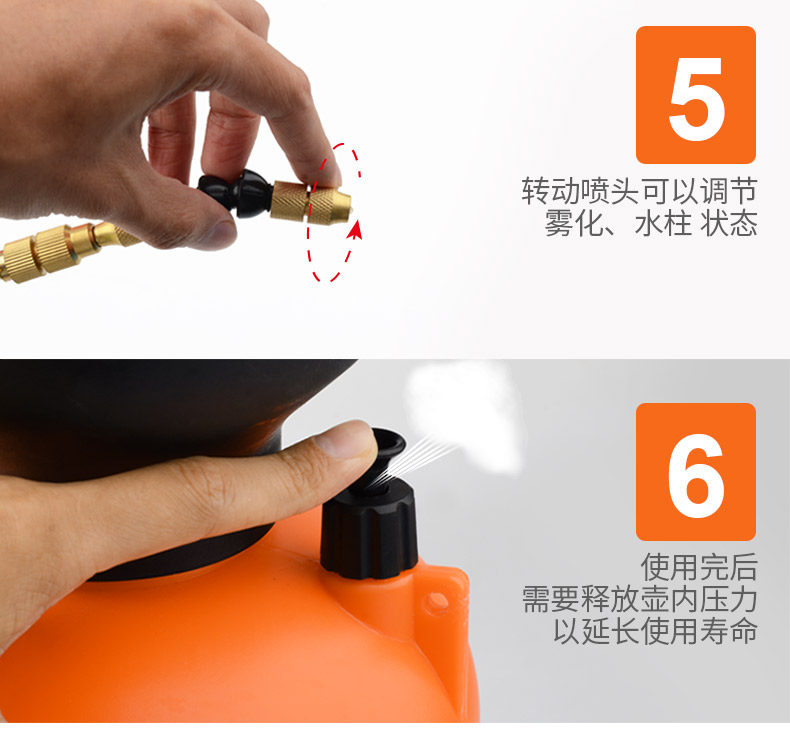 5

转动喷头可以调节
雾化、水柱 状态

6

使用完后
需要释放壶内压力
以延长使用寿命