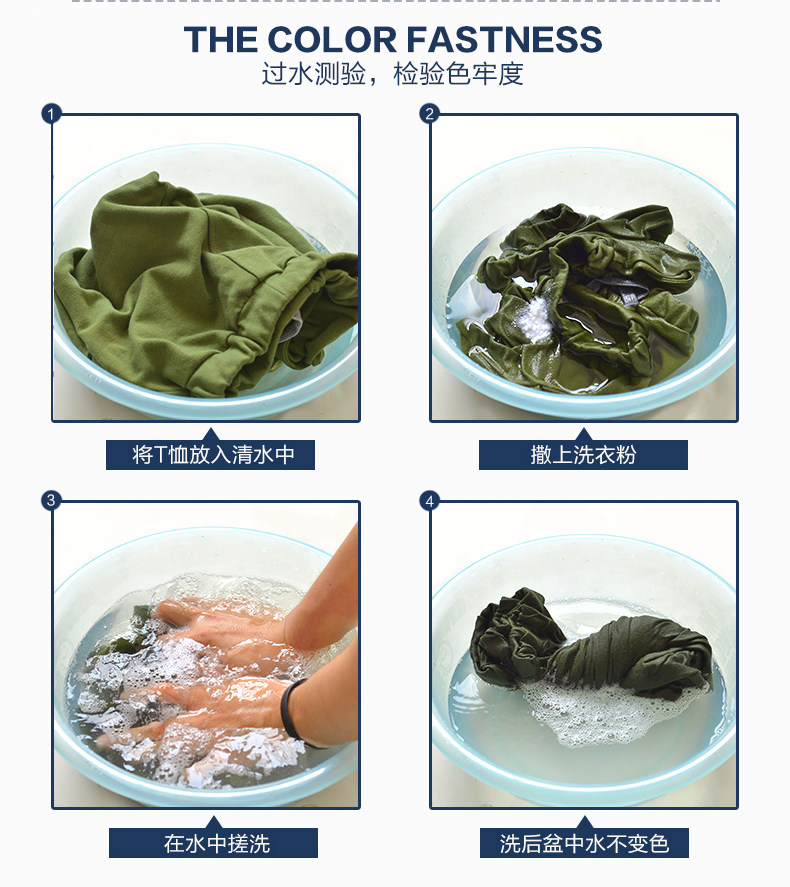 THE COLOR FASTNESS
过水测验，检验色牢度

1

将T恤放入清水中

2

撒上洗衣粉

3

在水中搓洗

4

洗后盆中水不变色