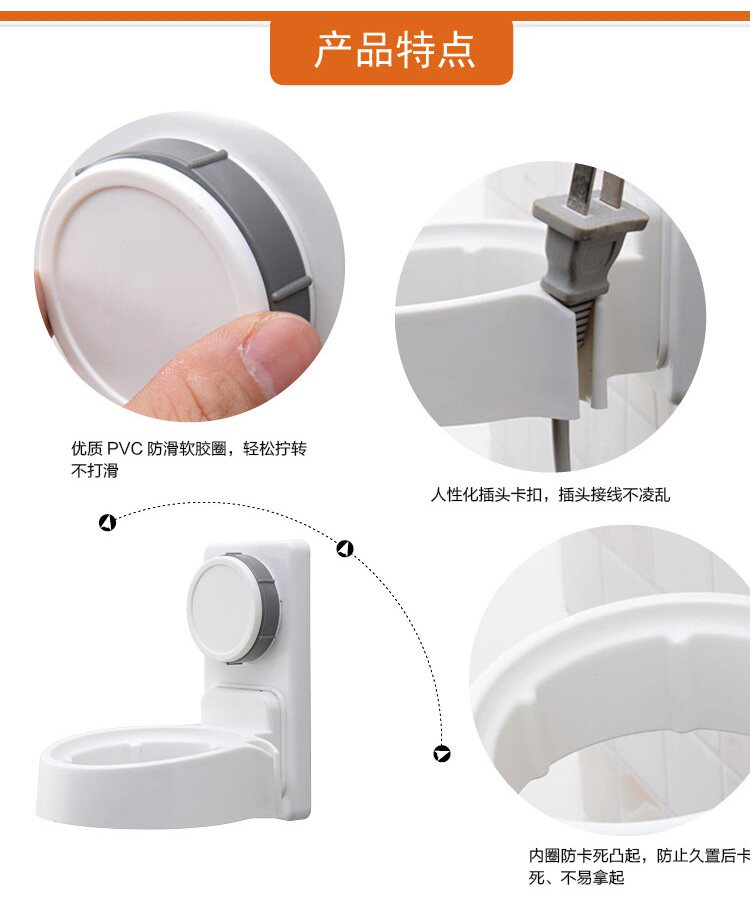 产品特点

优质 PVC 防滑软胶圈，轻松拧转不打滑

人性化插头卡扣，插头接线不凌乱

内圈防卡死凸起，防止久置后卡死、不易拿起