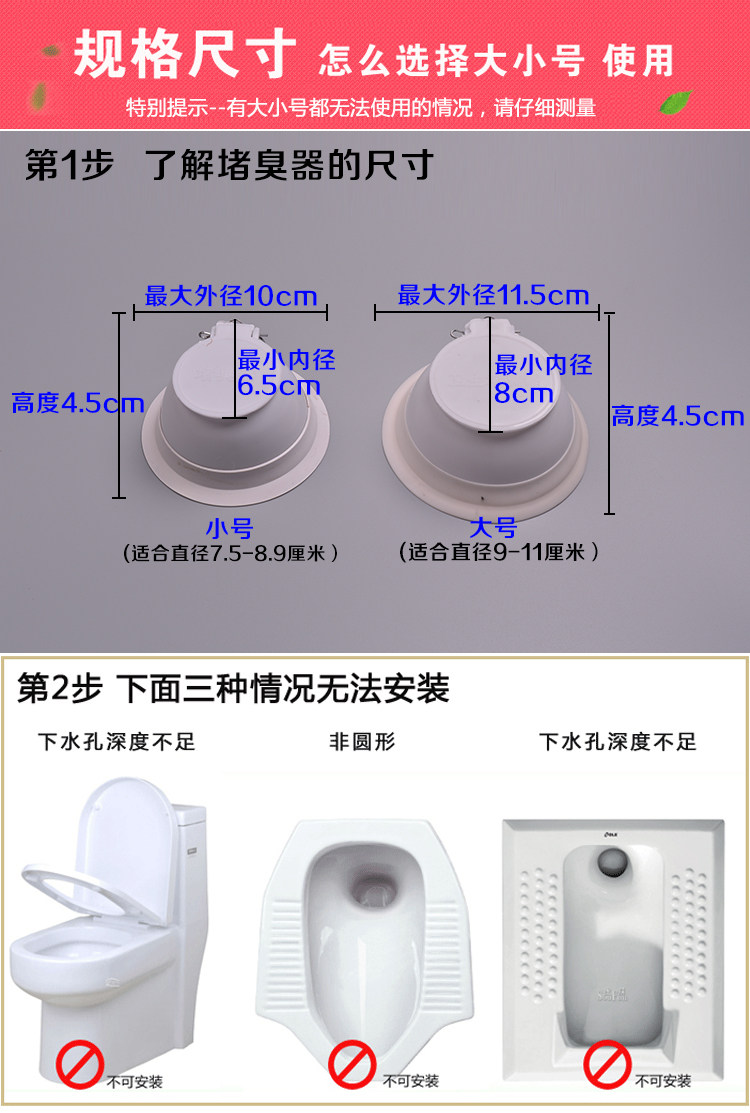 规格尺寸 怎么选择大小号 使用

特别提示--有大小号都无法使用的情况，请仔细测量

第1步 了解堵臭器的尺寸

最大外径10cm

最小内径 6.5cm

高度4.5cm

小号
（适合直径7.5-8.9厘米）

最大外径11.5cm

最小内径 8cm

高度4.5cm

大号
（适合直径9-11厘米）

第2步 下面三种情况无法安装

下水孔深度不足

不可安装

非圆形

不可安装

下水孔深度不足

不可安装