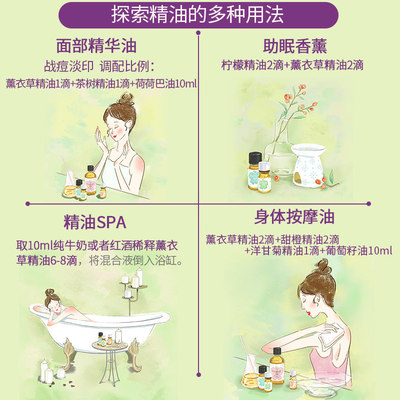 探索精油的多种用法

面部精华油

战痘淡印 调配比例：

薰衣草精油1滴+茶树精油1滴+荷荷巴油10ml

助眠香薰

柠檬精油2滴+薰衣草精油2滴

精油SPA

取10ml纯牛奶或者红酒稀释薰衣草精油6-8滴，将混合液倒入浴缸。

身体按摩油

薰衣草精油2滴+甜橙精油2滴+洋甘菊精油1滴+葡萄籽油10ml