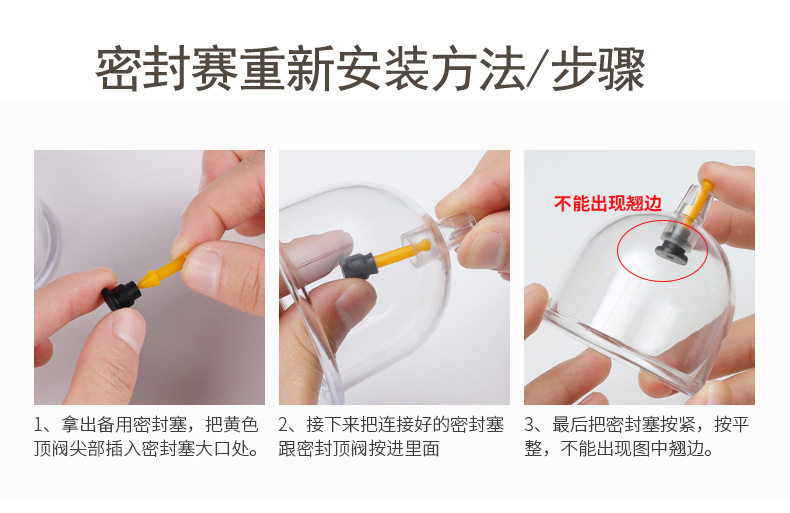 密封赛重新安装方法/步骤

不能出现翘边

1、拿出备用密封塞，把黄色顶阀尖部插入密封塞大口处。

2、接下来把连接好的密封塞跟密封顶阀按进里面

3、最后把密封塞按紧，按平整，不能出现图中翘边。