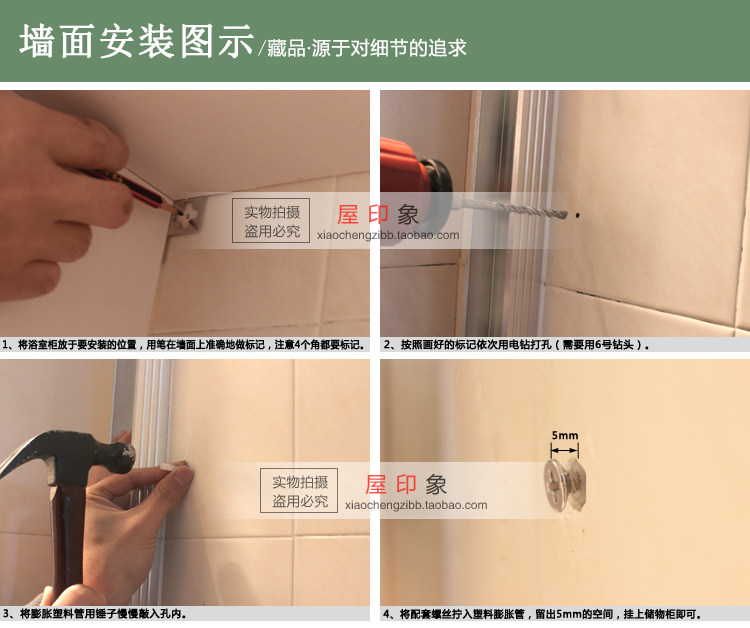 墙面安装图示/藏品·源于对细节的追求

实物拍摄
盗用必究
屋印象
xiaochengzibb.taobao.com

1、将浴室柜放于要安装的位置，用笔在墙面上准确地做标记，注意4个角都要标记。

2、按照画好的标记依次用电钻打孔（需要用6号钻头）。

实物拍摄
盗用必究
屋印象
xiaochengzibb.taobao.com

5mm

3、将膨胀塑料管用锤子慢慢敲入孔内。

4、将配套螺丝拧入塑料膨胀管，留出5mm的空间，挂上储物柜即可。