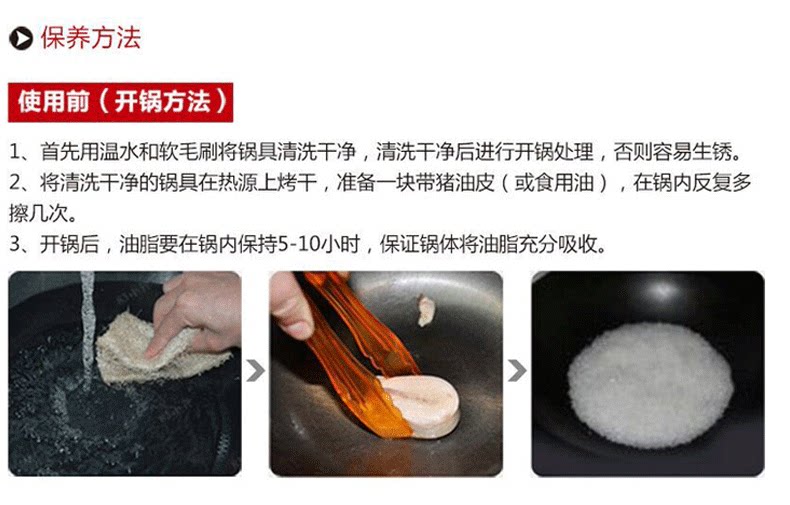 保养方法

使用前（开锅方法）

1、首先用温水和软毛刷将锅具清洗干净，清洗干净后进行开锅处理，否则容易生锈。
2、将清洗干净的锅具在热源上烤干，准备一块带猪油皮（或食用油），在锅内反复多擦几次。
3、开锅后，油脂要在锅内保持5-10小时，保证锅体将油脂充分吸收。