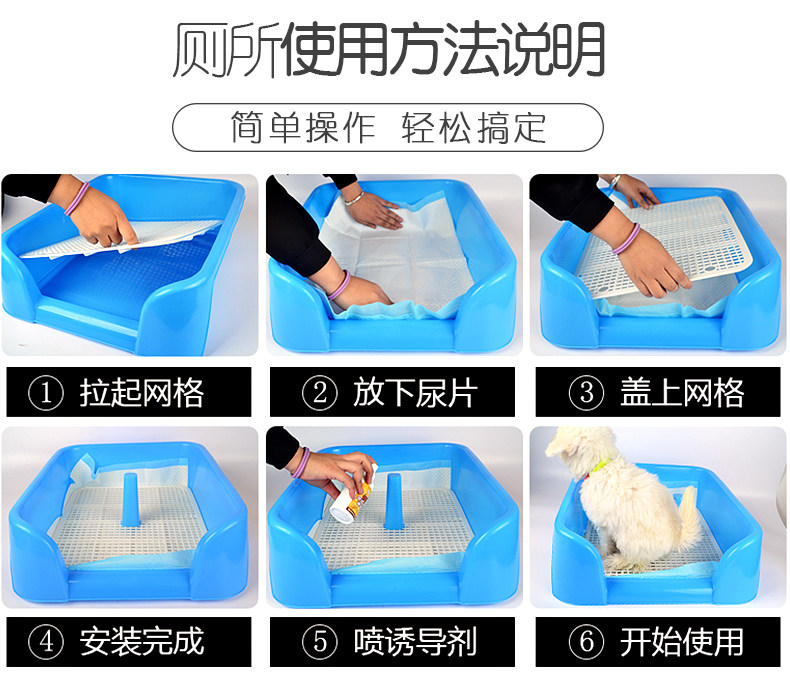 厕所使用方法说明

简单操作 轻松搞定

① 拉起网格

② 放下尿片

③ 盖上网格

④ 安装完成

⑤ 喷诱导剂

⑥ 开始使用