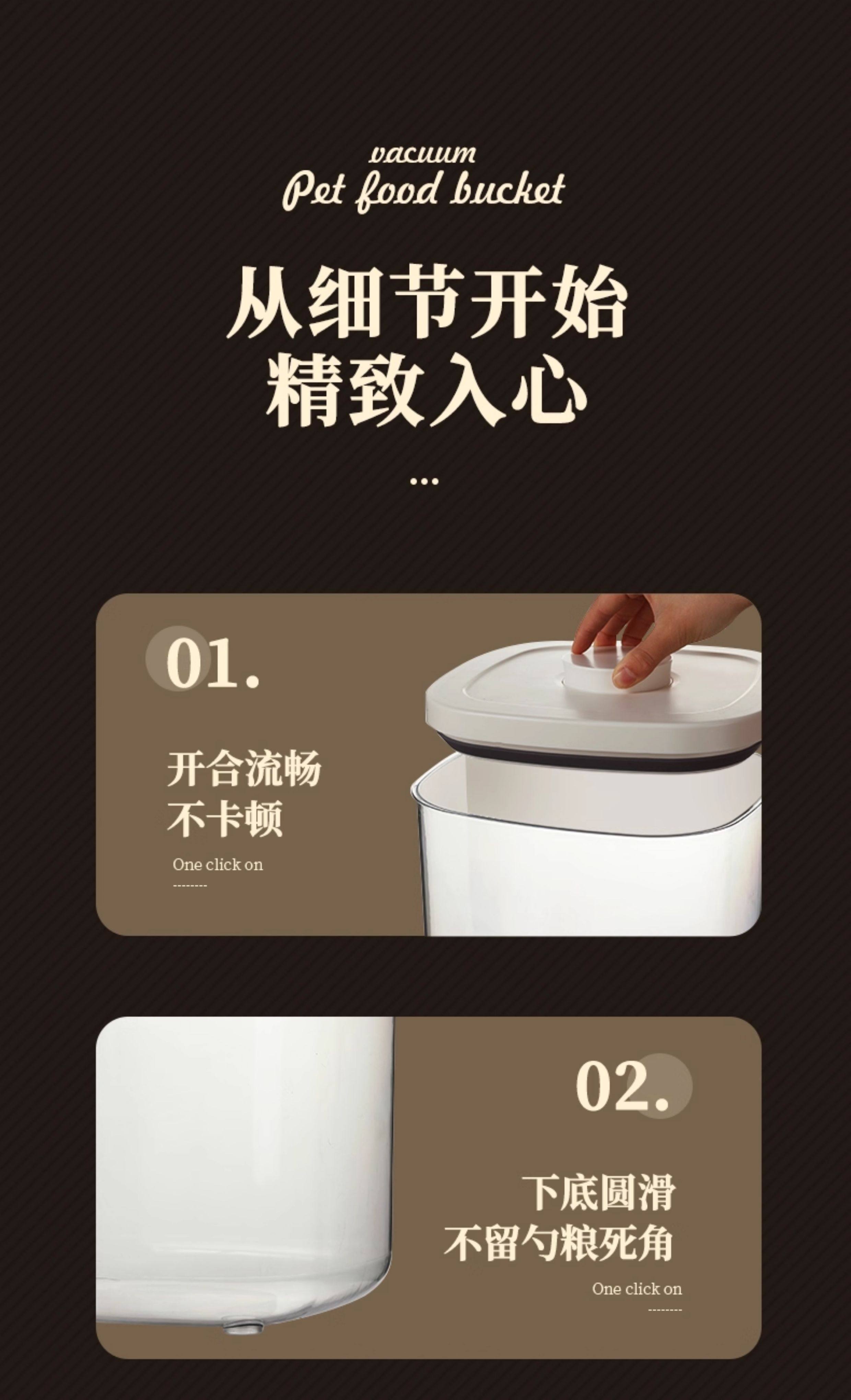 vacuum
Pet food bucket

从细节开始
精致入心

...

01.

开合流畅
不卡顿

One click on
--------

02.

下底圆滑
不留勺粮死角

One click on
--------