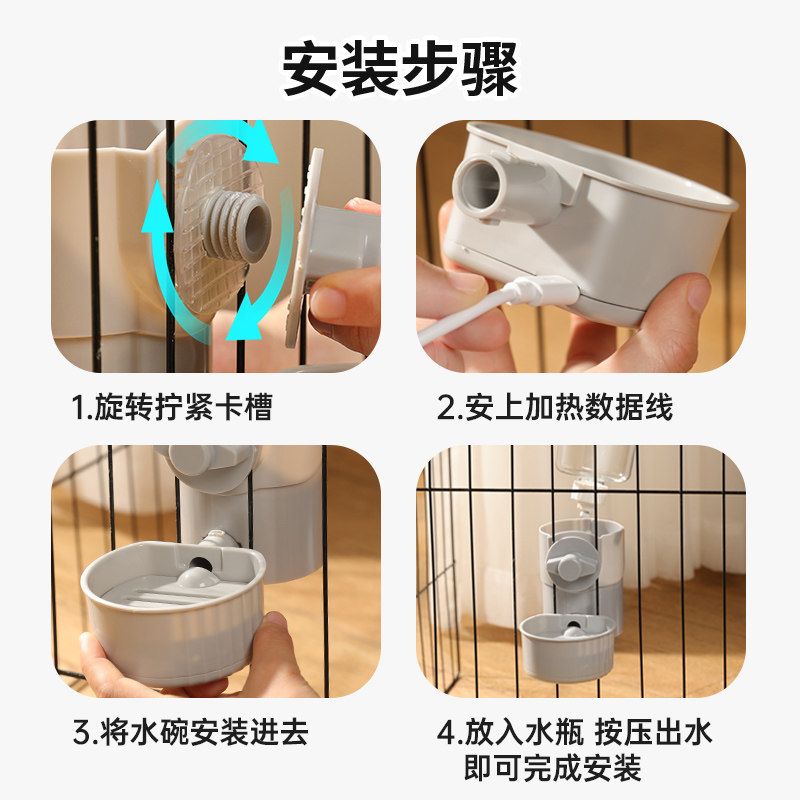 安装步骤

1.旋转拧紧卡槽

2.安上加热数据线

3.将水碗安装进去

4.放入水瓶 按压出水
即可完成安装