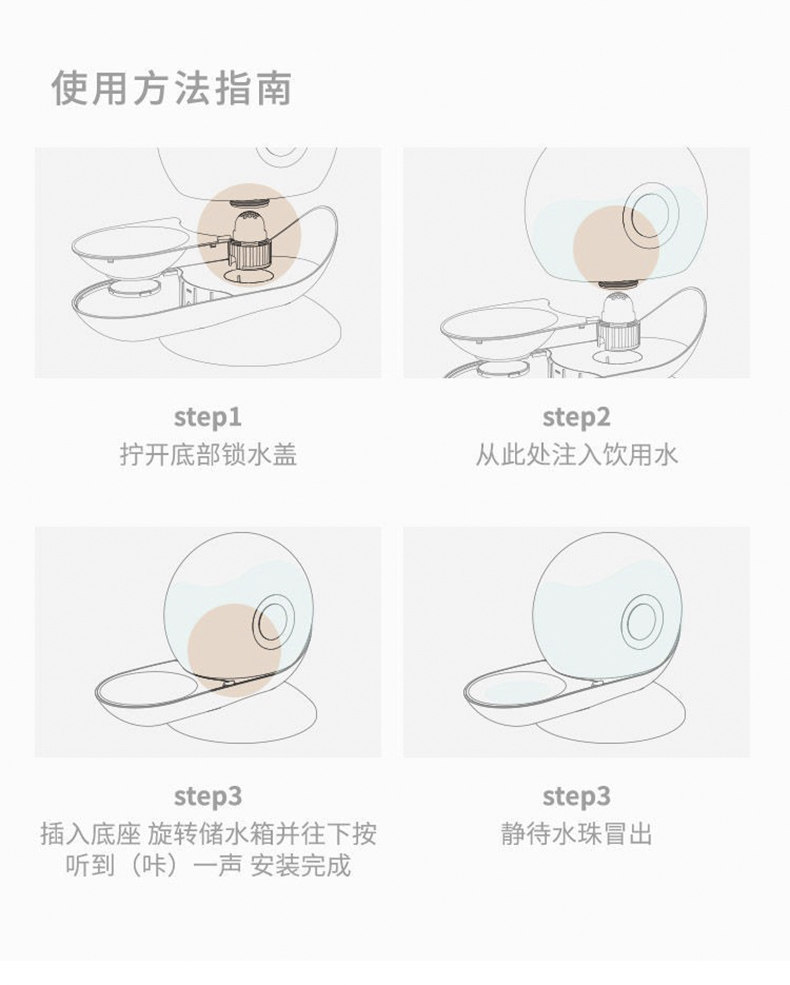 使用方法指南

step1
拧开底部锁水盖

step2
从此处注入饮用水

step3
插入底座 旋转储水箱并往下按 听到（咔）一声 安装完成

step3
静待水珠冒出