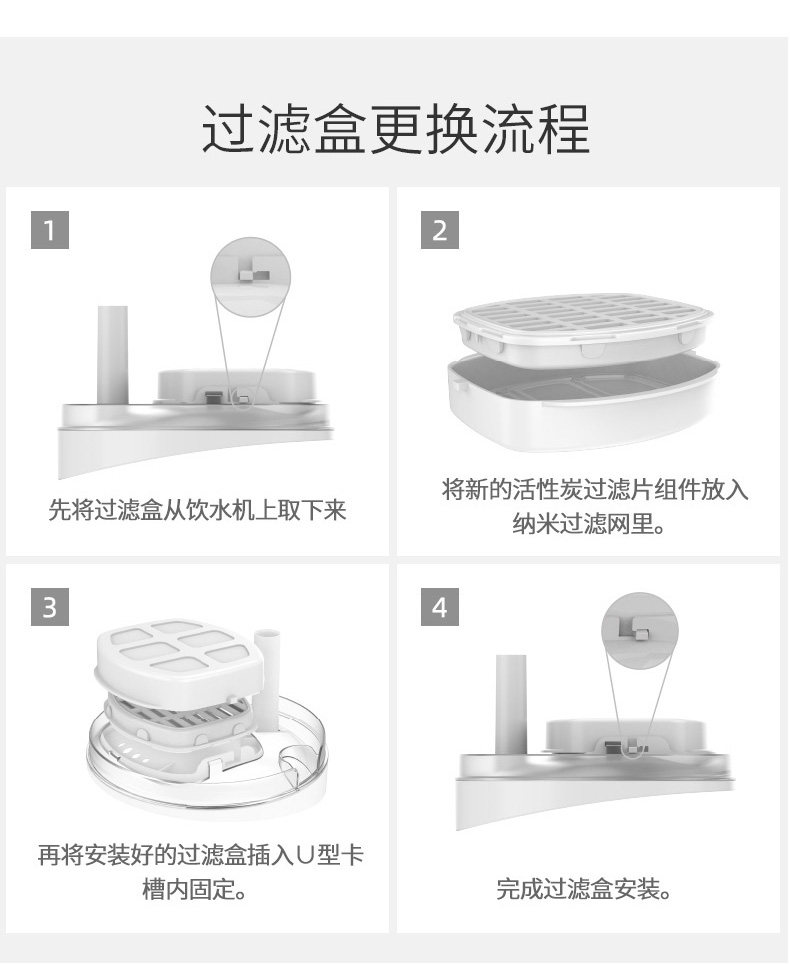 过滤盒更换流程

1

先将过滤盒从饮水机上取下来

2

将新的活性炭过滤片组件放入纳米过滤网里。

3

再将安装好的过滤盒插入U型卡槽内固定。

4

完成过滤盒安装。