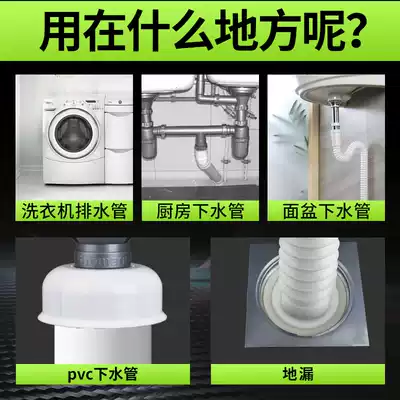 用在什么地方呢?

洗衣机排水管

厨房下水管

面盆下水管

pvc下水管

地漏