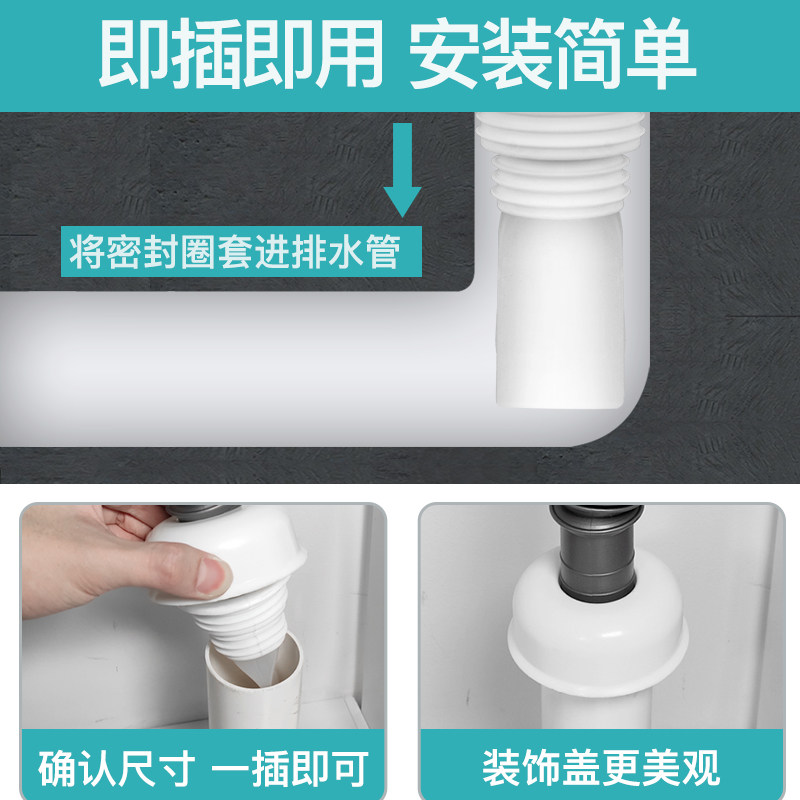 即插即用 安装简单

将密封圈套进排水管

确认尺寸 一插即可

装饰盖更美观