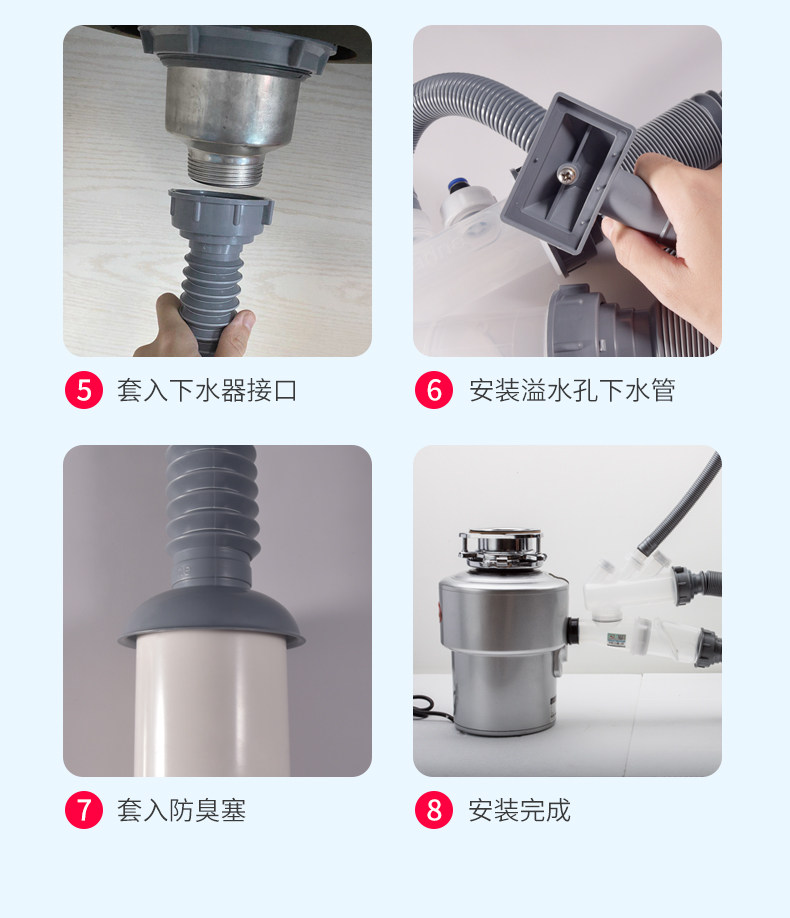 5 套入下水器接口

6 安装溢水孔下水管

7 套入防臭塞

8 安装完成