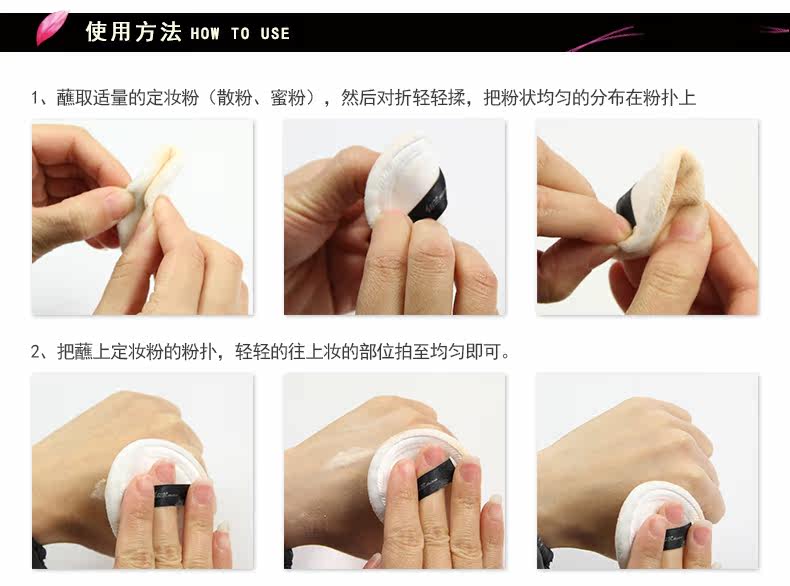 使用方法 HOW TO USE

1、蘸取适量的定妆粉（散粉、蜜粉），然后对折轻轻揉，把粉状均匀的分布在粉扑上

2、把蘸上定妆粉的粉扑，轻轻的往上妆的部位拍至均匀即可。