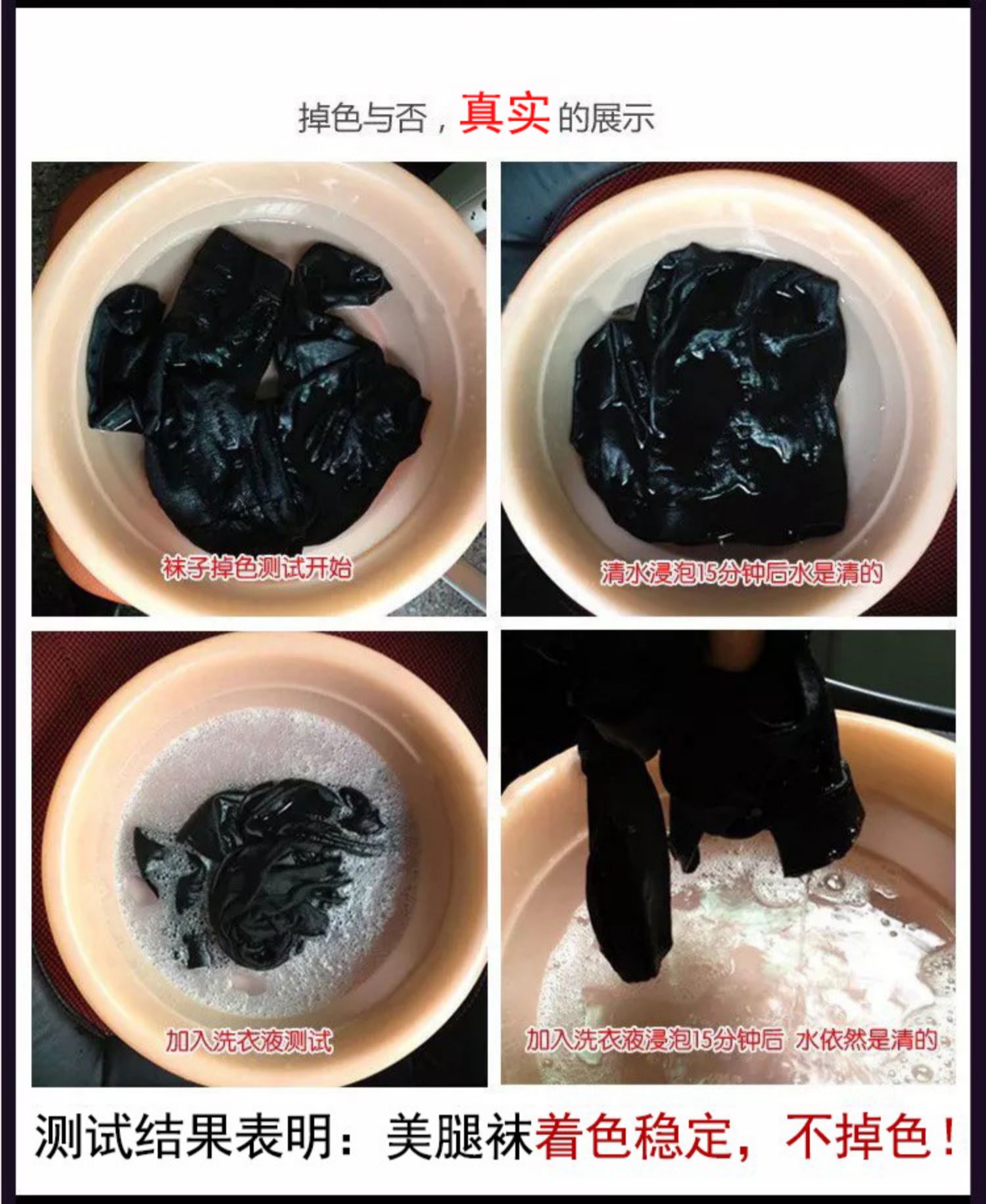 掉色与否，真实的展示

袜子掉色测试开始

清水浸泡15分钟后水是清的

加入洗衣液测试

加入洗衣液浸泡15分钟后 水依然是清的

测试结果表明：美腿袜着色稳定，不掉色！