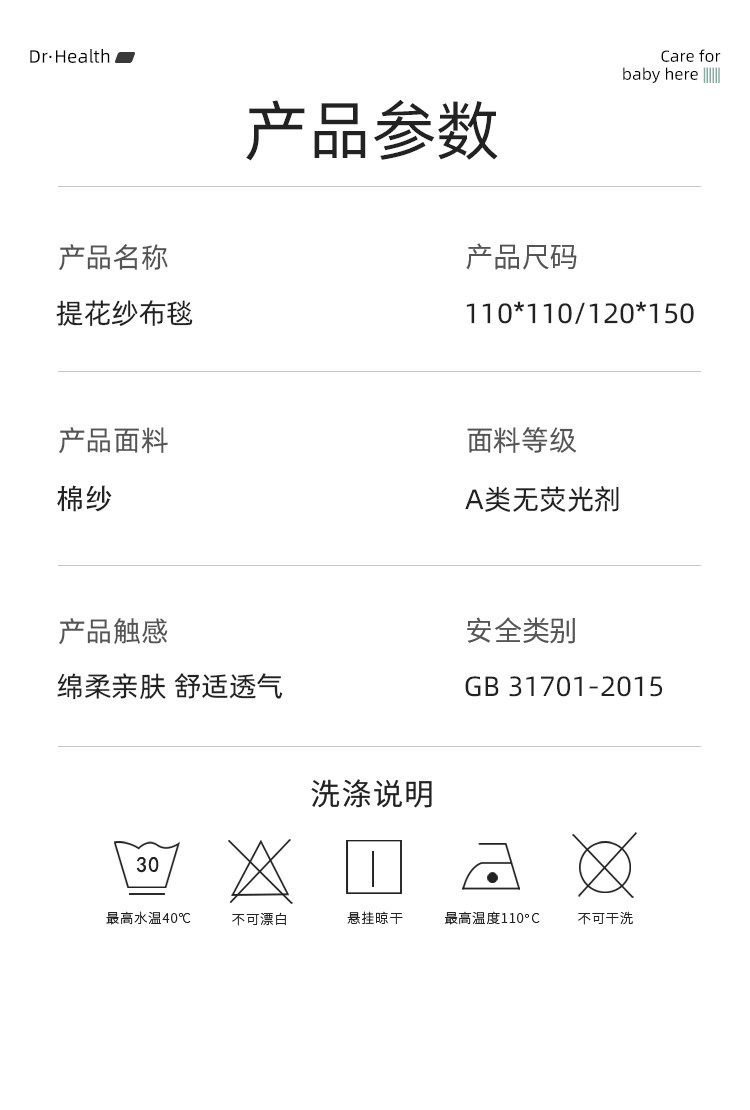 Dr·Health

Care for
baby here

产品参数

产品名称
提花纱布毯

产品尺码
110*110/120*150

产品面料
棉纱

面料等级
A类无荧光剂

产品触感
绵柔亲肤 舒适透气

安全类别
GB 31701-2015

洗涤说明

30
最高水温40℃

不可漂白

悬挂晾干

最高温度110°C

不可干洗