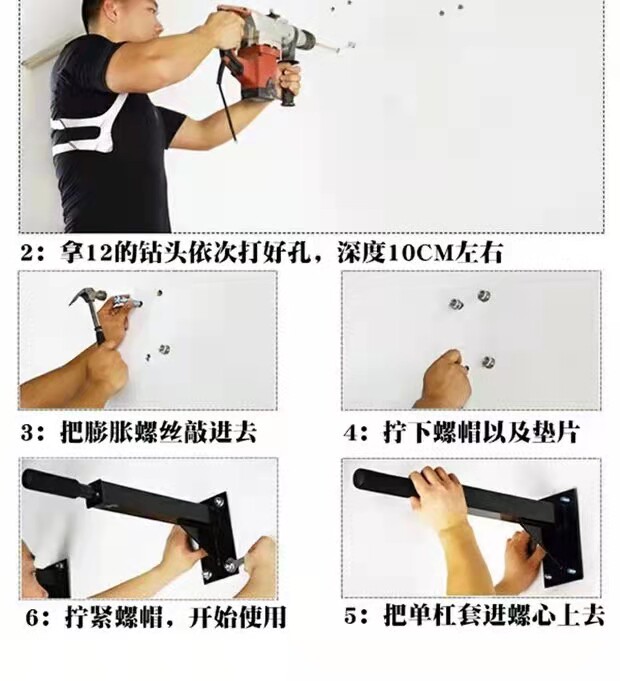 2：拿12的钻头依次打好孔，深度10CM左右

3：把膨胀螺丝敲进去

4：拧下螺帽以及垫片

6：拧紧螺帽，开始使用

5：把单杠套进螺心上去