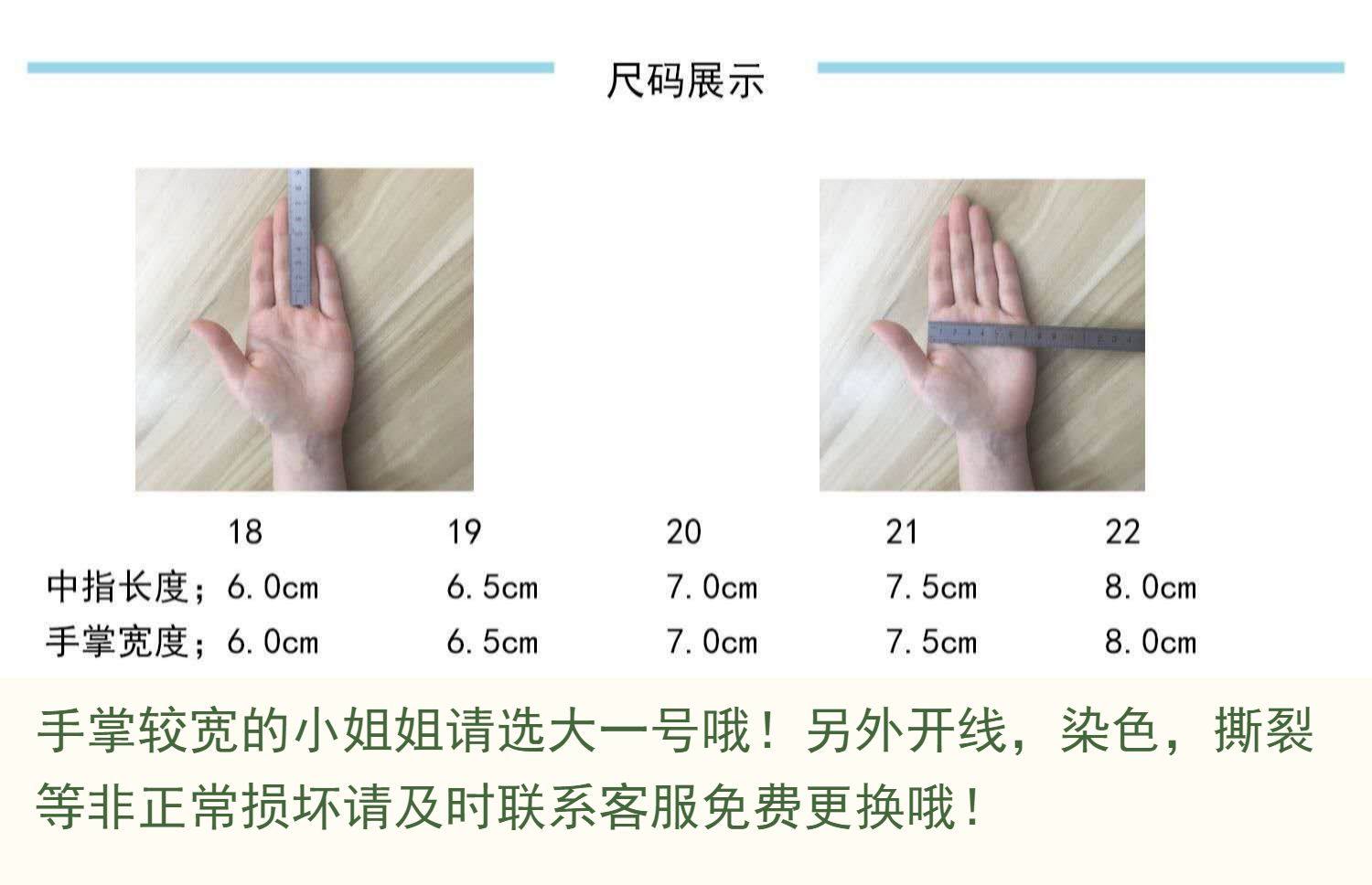 尺码展示

| | 18 | 19 | 20 | 21 | 22 |
|---|---|---|---|---|---|
| 中指长度； | 6.0cm | 6.5cm | 7.0cm | 7.5cm | 8.0cm |
| 手掌宽度； | 6.0cm | 6.5cm | 7.0cm | 7.5cm | 8.0cm |

手掌较宽的小姐姐请选大一号哦！另外开线，染色，撕裂等非正常损坏请及时联系客服免费更换哦！