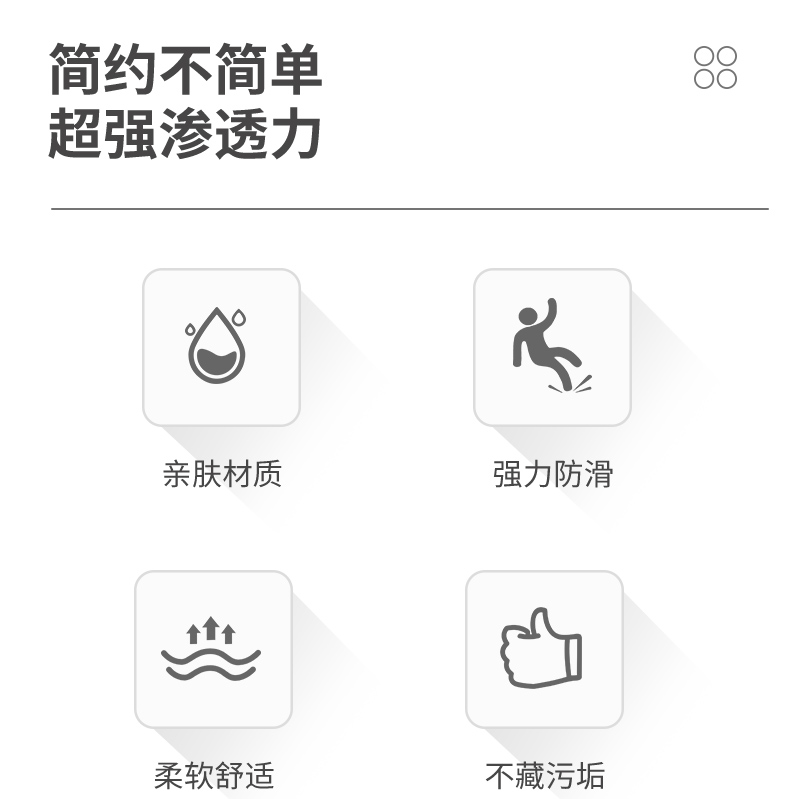 简约不简单
超强渗透力

亲肤材质

强力防滑

柔软舒适

不藏污垢