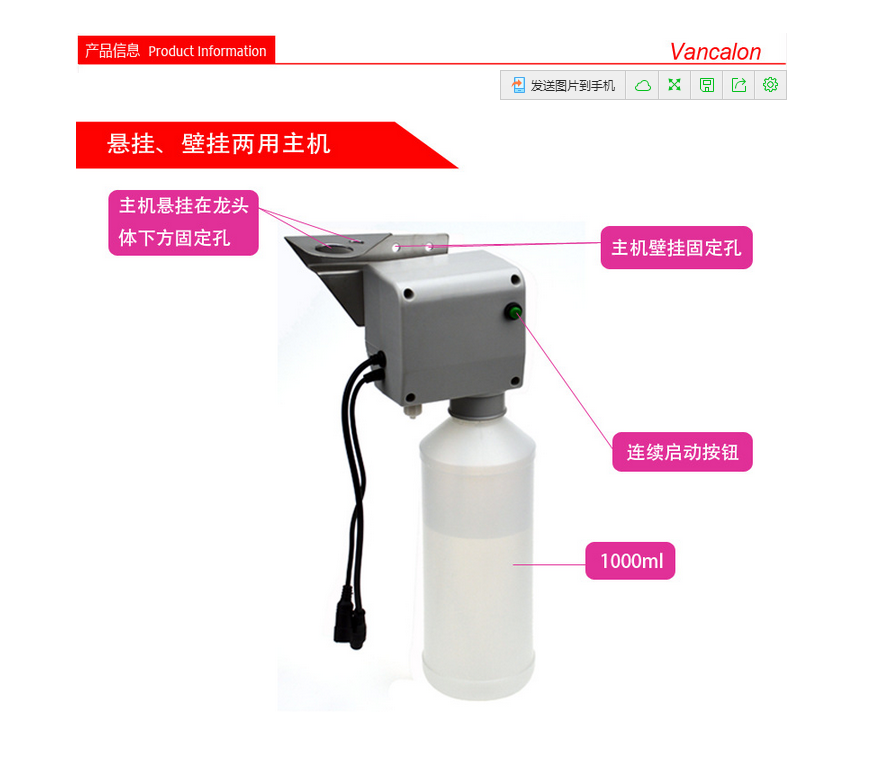 产品信息 Product Information

Vancalon

发送图片到手机

悬挂、壁挂两用主机

主机悬挂在龙头体下方固定孔

主机壁挂固定孔

连续启动按钮

1000ml