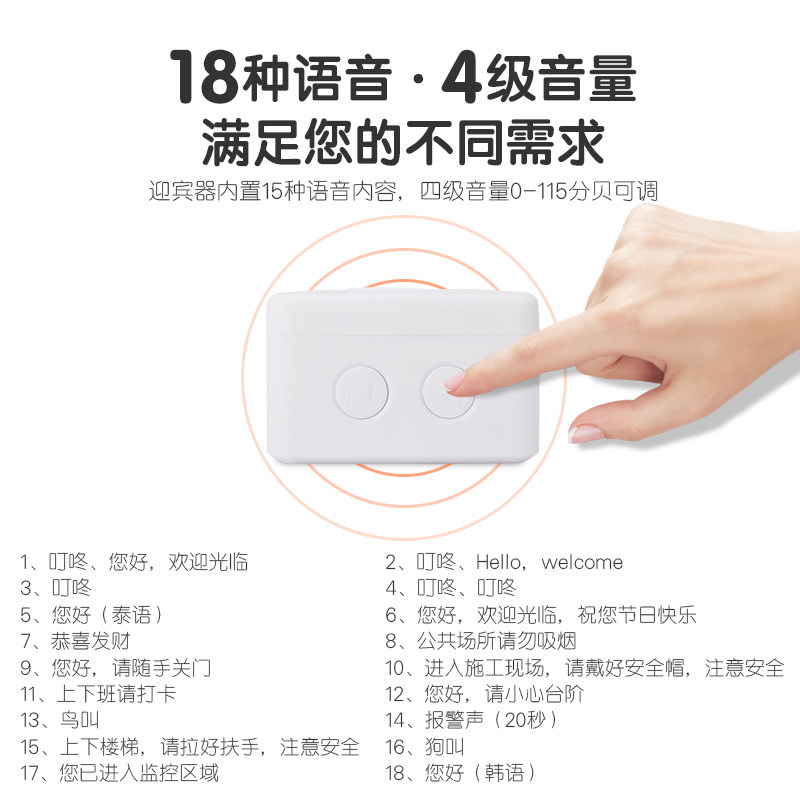 18种语音 · 4级音量
满足您的不同需求
迎宾器内置15种语音内容，四级音量0-115分贝可调

1、叮咚、您好，欢迎光临
3、叮咚
5、您好（泰语）
7、恭喜发财
9、您好，请随手关门
11、上下班请打卡
13、鸟叫
15、上下楼梯，请拉好扶手，注意安全
17、您已进入监控区域

2、叮咚、Hello，welcome
4、叮咚、叮咚
6、您好，欢迎光临，祝您节日快乐
8、公共场所请勿吸烟
10、进入施工现场，请戴好安全帽，注意安全
12、您好，请小心台阶
14、报警声（20秒）
16、狗叫
18、您好（韩语）