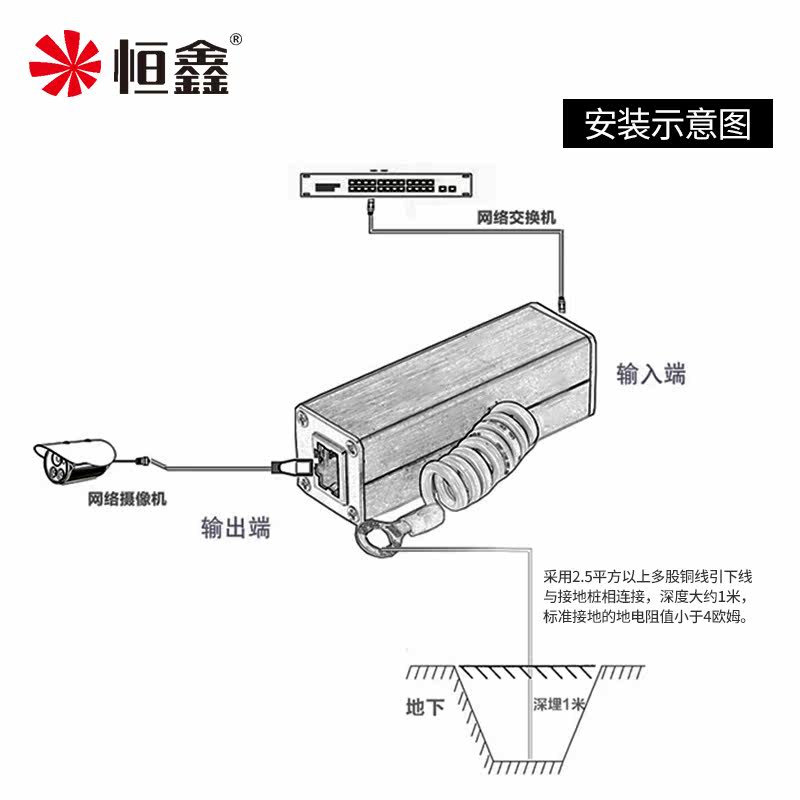 恒鑫®

安装示意图

网络交换机

输入端

网络摄像机

输出端

采用2.5平方以上多股铜线引下线与接地桩相连接，深度大约1米，标准接地的地电阻值小于4欧姆。

地下

深埋1米