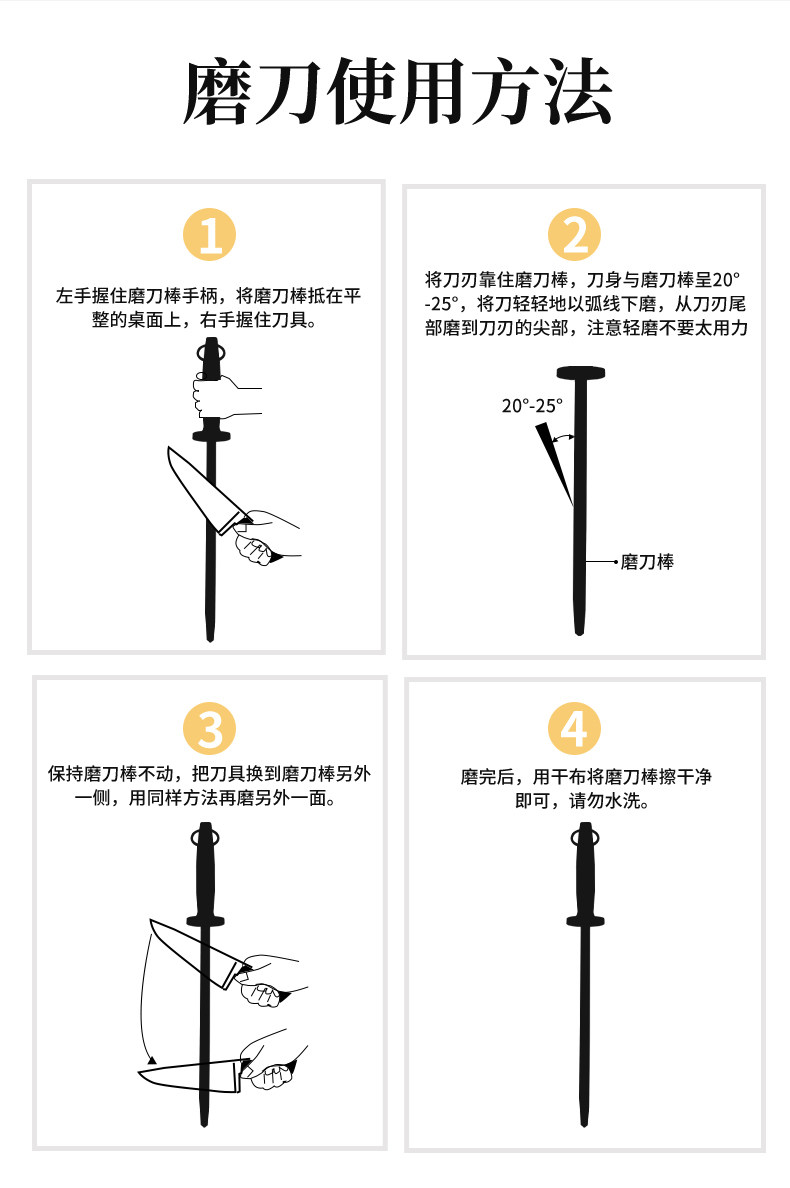 磨刀使用方法

1

左手握住磨刀棒手柄，将磨刀棒抵在平整的桌面上，右手握住刀具。

2

将刀刃靠住磨刀棒，刀身与磨刀棒呈20°-25°，将刀轻轻地以弧线下磨，从刀刃尾部磨到刀刃的尖部，注意轻磨不要太用力

20°-25°

磨刀棒

3

保持磨刀棒不动，把刀具换到磨刀棒另外一侧，用同样方法再磨另外一面。

4

磨完后，用干布将磨刀棒擦干净即可，请勿水洗。