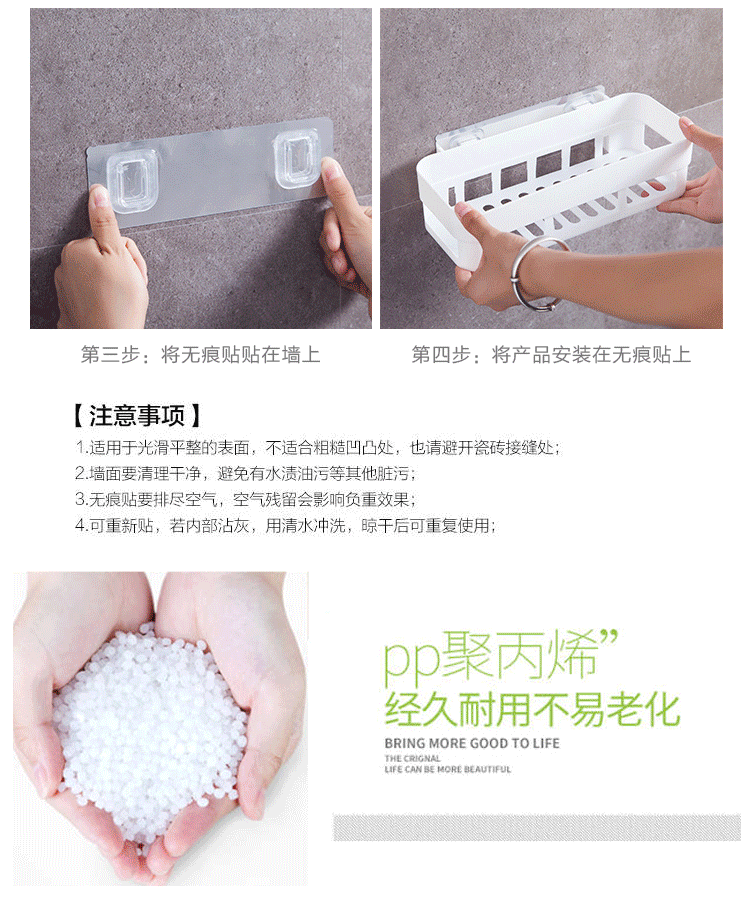 第三步：将无痕贴贴在墙上

第四步：将产品安装在无痕贴上

【注意事项】

1.适用于光滑平整的表面，不适合粗糙凹凸处，也请避开瓷砖接缝处；
2.墙面要清理干净，避免有水渍油污等其他脏污；
3.无痕贴要排尽空气，空气残留会影响负重效果；
4.可重新贴，若内部沾灰，用清水冲洗，晾干后可重复使用；

pp聚丙烯”
经久耐用不易老化

BRING MORE GOOD TO LIFE
THE CRIGNAL
LIFE CAN BE MORE BEAUTIFUL