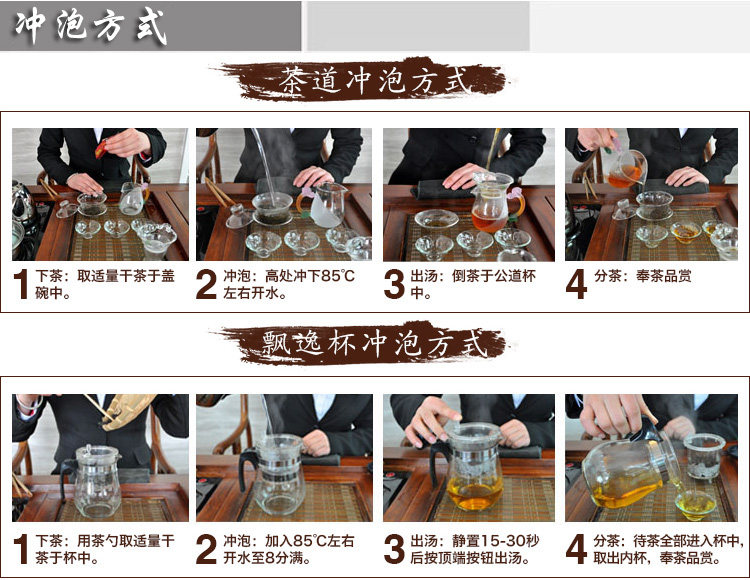 冲泡方式

茶道冲泡方式

1 下茶：取适量干茶于盖碗中。

2 冲泡：高处冲下85℃左右开水。

3 出汤：倒茶于公道杯中。

4 分茶：奉茶品赏

飘逸杯冲泡方式

1 下茶：用茶勺取适量干茶于杯中。

2 冲泡：加入85℃左右开水至8分满。

3 出汤：静置15-30秒后按顶端按钮出汤。

4 分茶：待茶全部进入杯中，取出内杯，奉茶品赏。