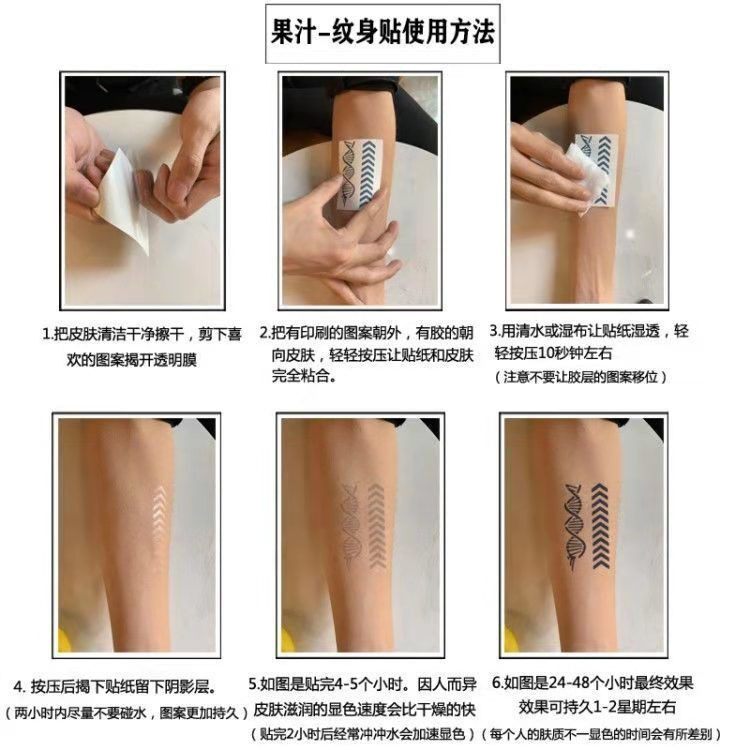 果汁-纹身贴使用方法

1.把皮肤清洁干净擦干，剪下喜欢的图案揭开透明膜

2.把有印刷的图案朝外，有胶的朝向皮肤，轻轻按压让贴纸和皮肤完全粘合。

3.用清水或湿布让贴纸湿透，轻轻按压10秒钟左右
（注意不要让胶层的图案移位）

4. 按压后揭下贴纸留下阴影层。
（两小时内尽量不要碰水，图案更加持久）

5.如图是贴完4-5个小时。因人而异皮肤滋润的显色速度会比干燥的快
（贴完2小时后经常冲冲水会加速显色）

6.如图是24-48个小时最终效果
效果可持久1-2星期左右
（每个人的肤质不一显色的时间会有所差别）