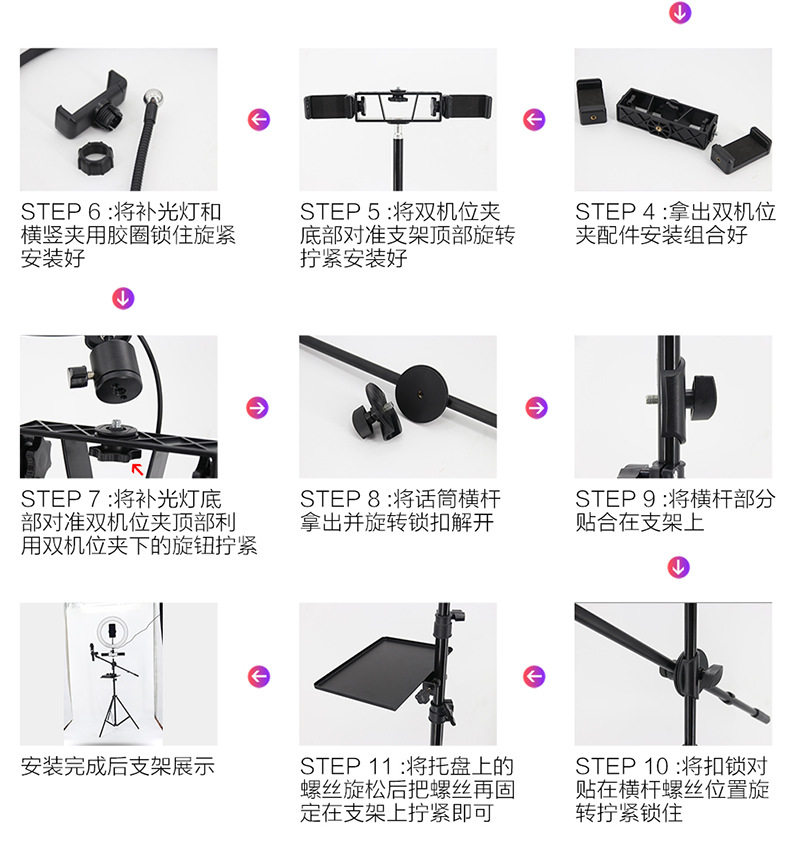 STEP 6 :将补光灯和横竖夹用胶圈锁住旋紧安装好

STEP 5 :将双机位夹底部对准支架顶部旋转拧紧安装好

STEP 4 :拿出双机位夹配件安装组合好

STEP 7 :将补光灯底部对准双机位夹顶部利用双机位夹下的旋钮拧紧

STEP 8 :将话筒横杆拿出并旋转锁扣解开

STEP 9 :将横杆部分贴合在支架上

安装完成后支架展示

STEP 11 :将托盘上的螺丝旋松后把螺丝再固定在支架上拧紧即可

STEP 10 :将扣锁对贴在横杆螺丝位置旋转拧紧锁住