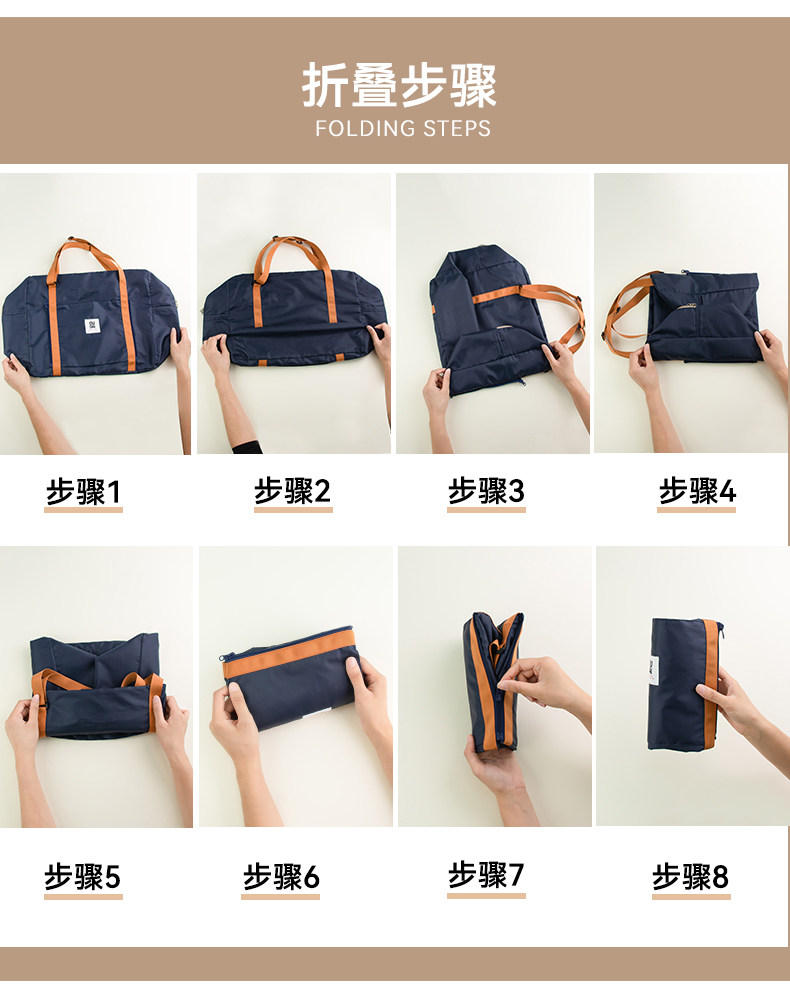 折叠步骤
FOLDING STEPS

步骤1

步骤2

步骤3

步骤4

步骤5

步骤6

步骤7

步骤8