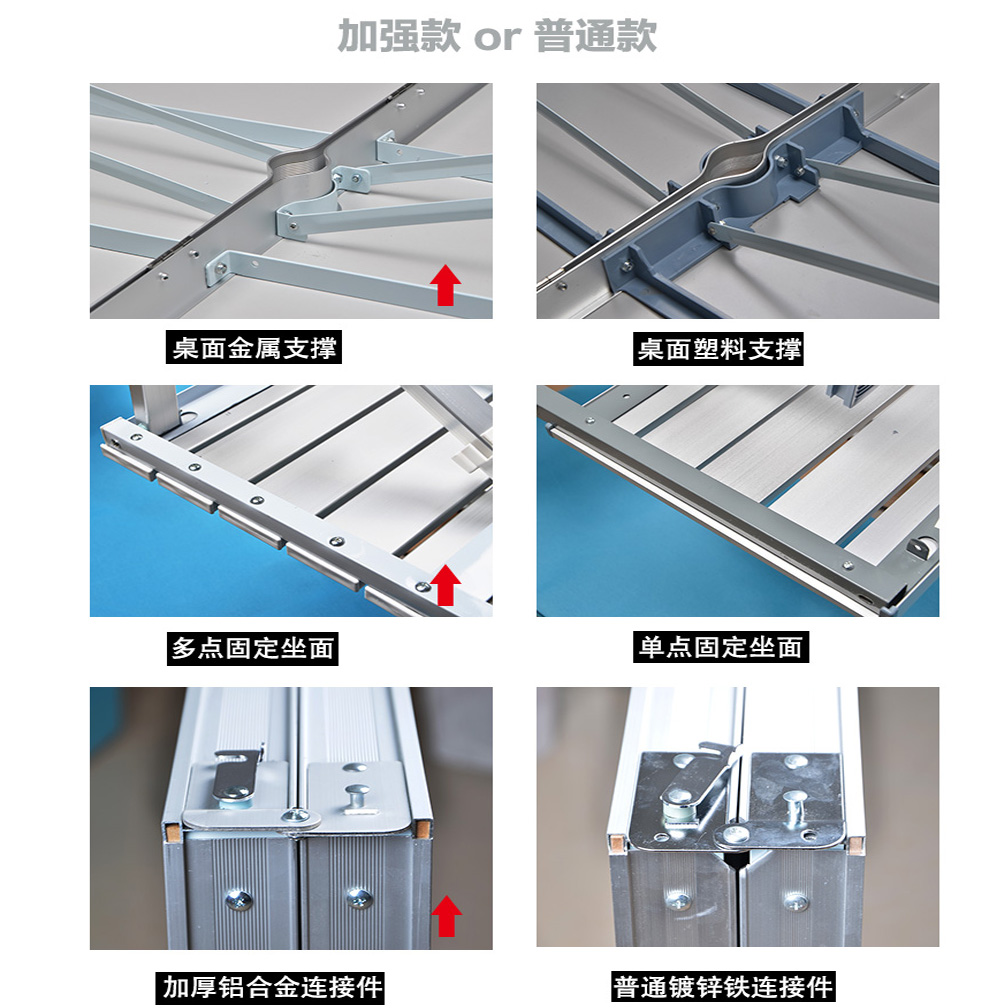 加强款 or 普通款

桌面金属支撑

桌面塑料支撑

多点固定坐面

单点固定坐面

加厚铝合金连接件

普通镀锌铁连接件