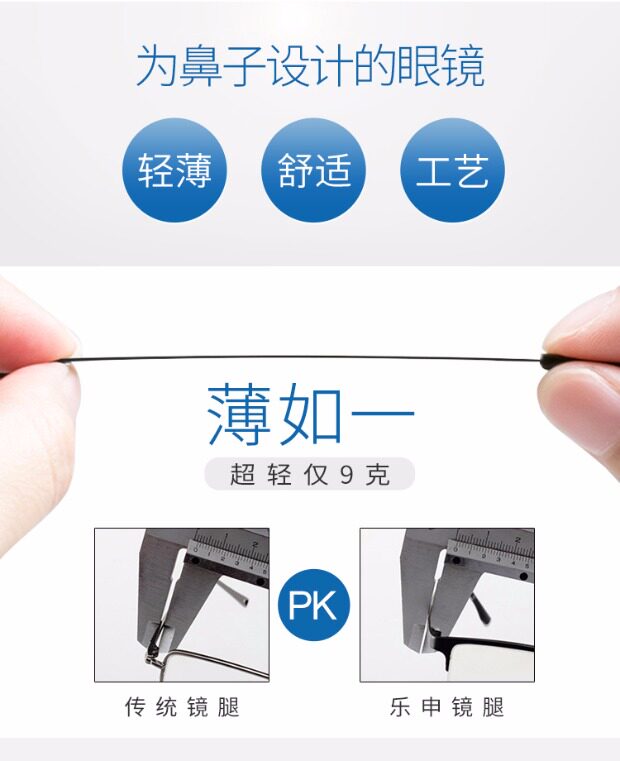 为鼻子设计的眼镜

轻薄 舒适 工艺

薄如一

超轻仅9克

PK

传统镜腿

乐申镜腿