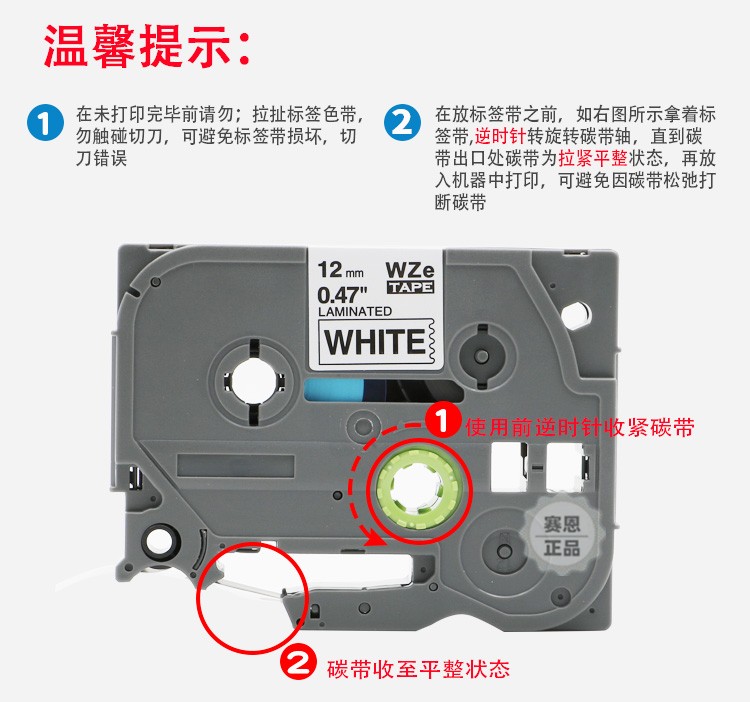 温馨提示：

1 在未打印完毕前请勿；拉扯标签色带，勿触碰切刀，可避免标签带损坏，切刀错误

2 在放标签带之前，如右图所示拿着标签带，逆时针转旋转碳带轴，直到碳带出口处碳带为拉紧平整状态，再放入机器中打印，可避免因碳带松弛打断碳带

12 mm
0.47"
LAMINATED
WZe
TAPE
WHITE

1 使用前逆时针收紧碳带

赛恩
正品

2 碳带收至平整状态