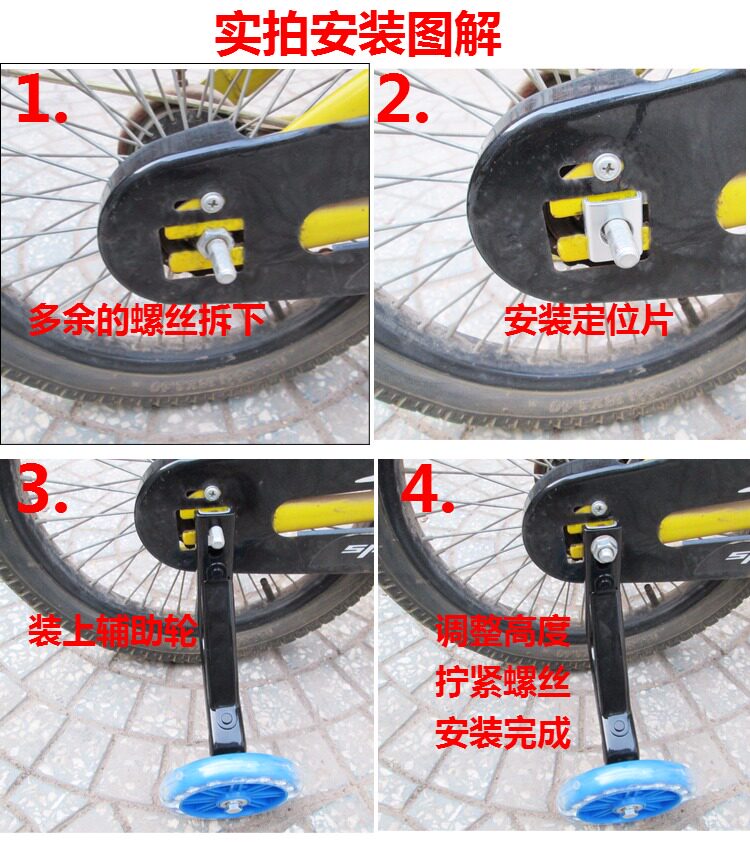 实拍安装图解

1.

多余的螺丝拆下

2.

安装定位片

3.

装上辅助轮

4.

调整高度
拧紧螺丝
安装完成