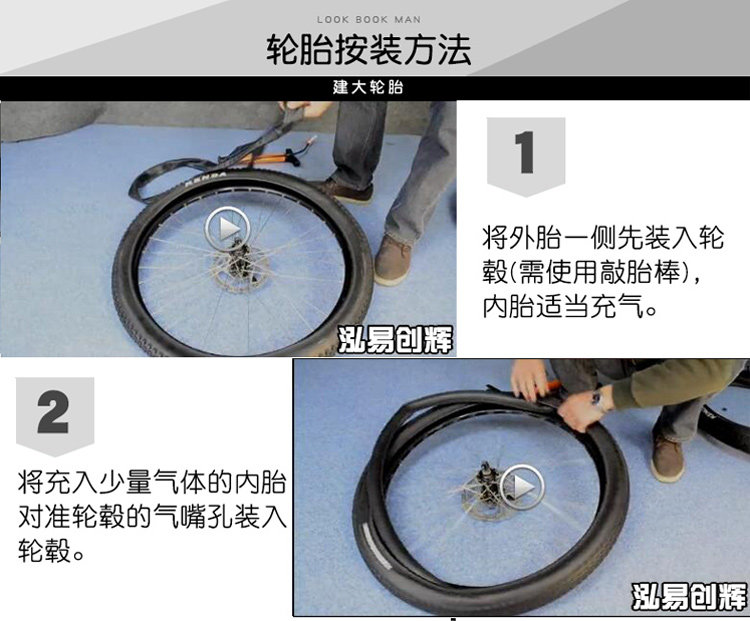 LOOK BOOK MAN

轮胎按装方法

建大轮胎

KENDA

泓易创辉

1

将外胎一侧先装入轮毂(需使用敲胎棒)，内胎适当充气。

2

将充入少量气体的内胎对准轮毂的气嘴孔装入轮毂。

泓易创辉