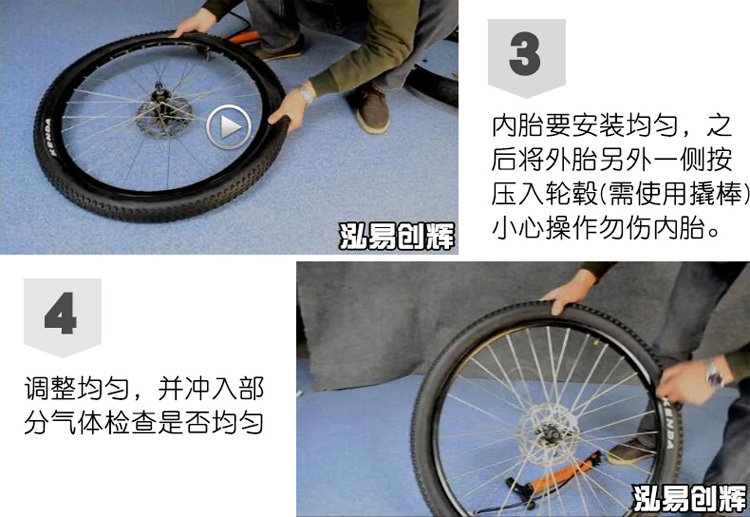 KENDA

泓易创辉

3

内胎要安装均匀，之后将外胎另外一侧按压入轮毂(需使用撬棒)小心操作勿伤内胎。

4

调整均匀，并冲入部分气体检查是否均匀

KENDA

泓易创辉