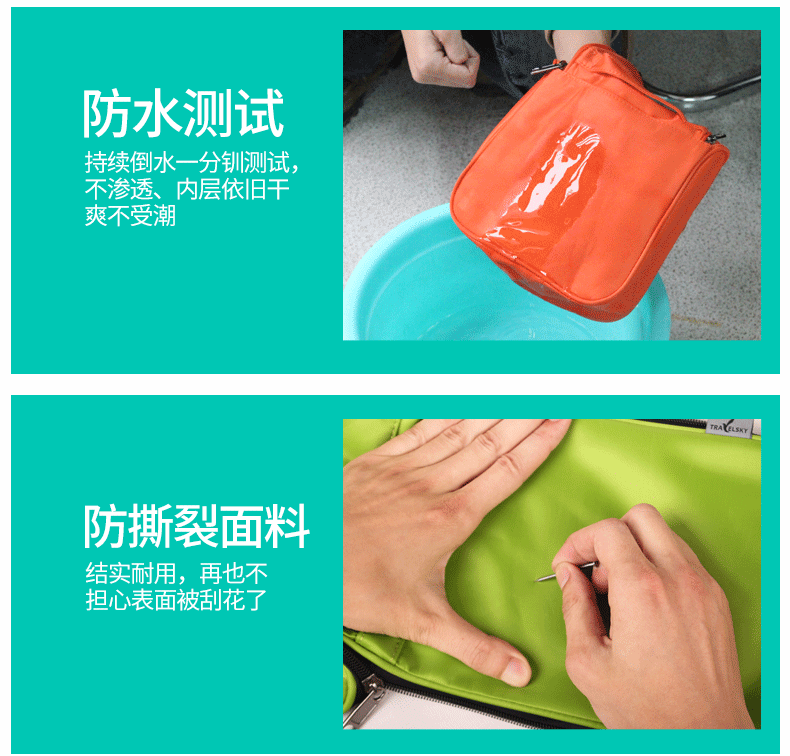 防水测试

持续倒水一分钏测试，不渗透、内层依旧干爽不受潮

防撕裂面料

结实耐用，再也不担心表面被刮花了

TRAVELSKY