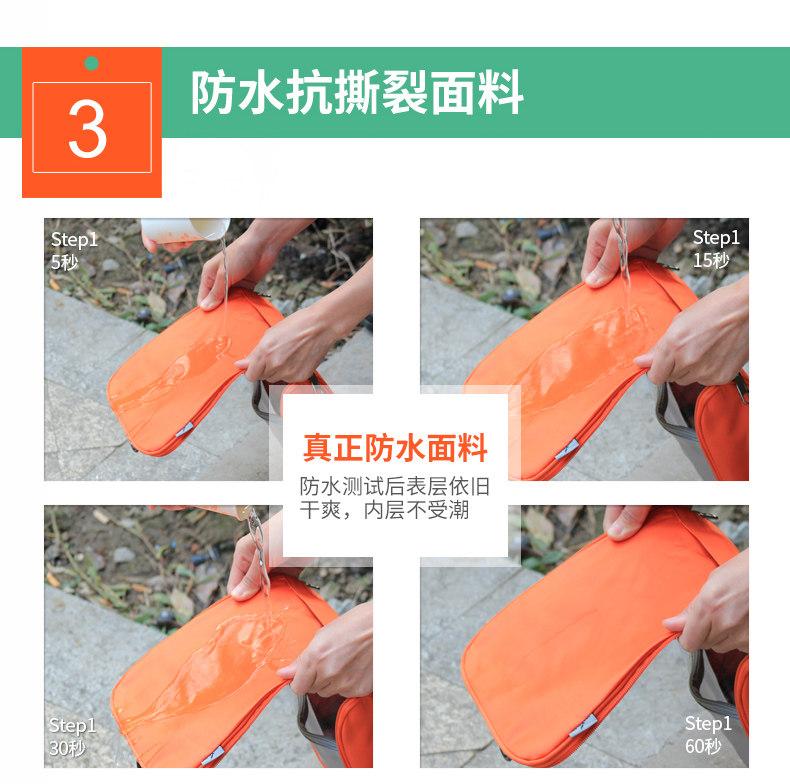 3

防水抗撕裂面料

Step1
5秒

Step1
15秒

真正防水面料

防水测试后表层依旧干爽，内层不受潮

Step1
30秒

Step1
60秒