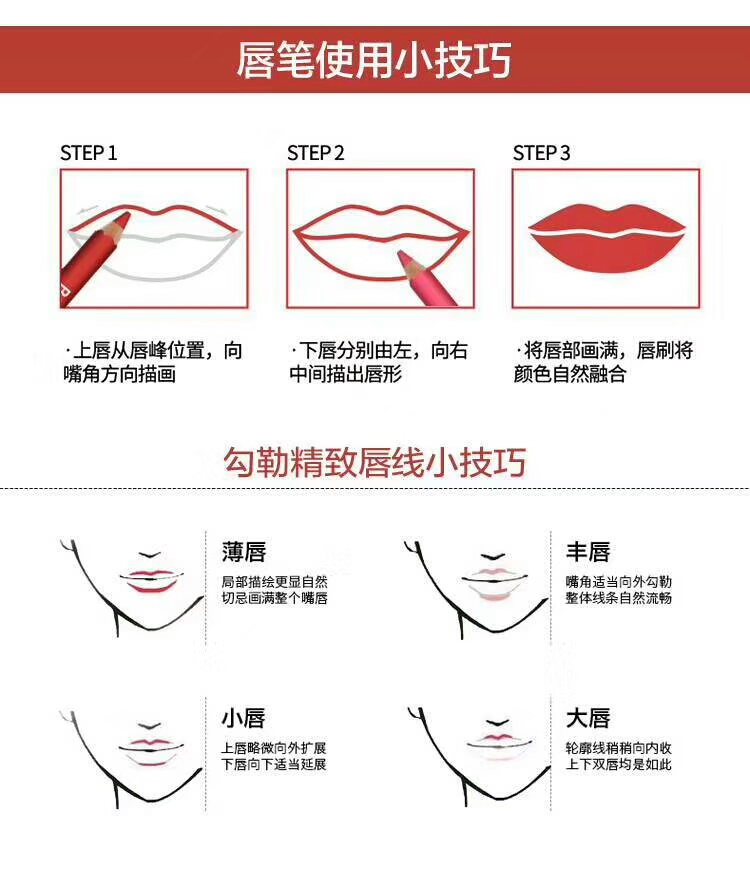 唇笔使用小技巧

STEP 1

·上唇从唇峰位置，向嘴角方向描画

STEP 2

·下唇分别由左，向右中间描出唇形

STEP 3

·将唇部画满，唇刷将颜色自然融合

勾勒精致唇线小技巧

薄唇
局部描绘更显自然
切忌画满整个嘴唇

丰唇
嘴角适当向外勾勒
整体线条自然流畅

小唇
上唇略微向外扩展
下唇向下适当延展

大唇
轮廓线稍稍向内收
上下双唇均是如此