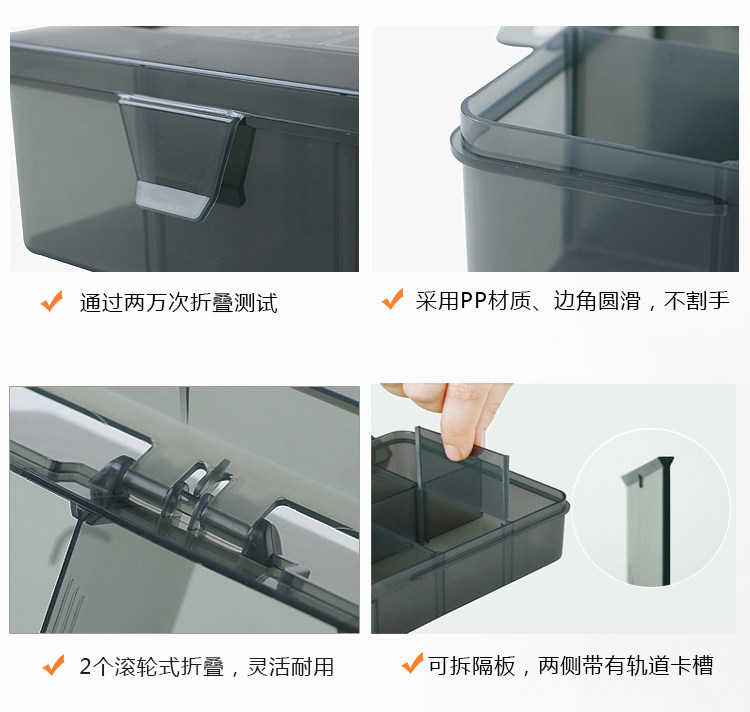 ✔ 通过两万次折叠测试

✔ 采用PP材质、边角圆滑，不割手

✔ 2个滚轮式折叠，灵活耐用

✔ 可拆隔板，两侧带有轨道卡槽