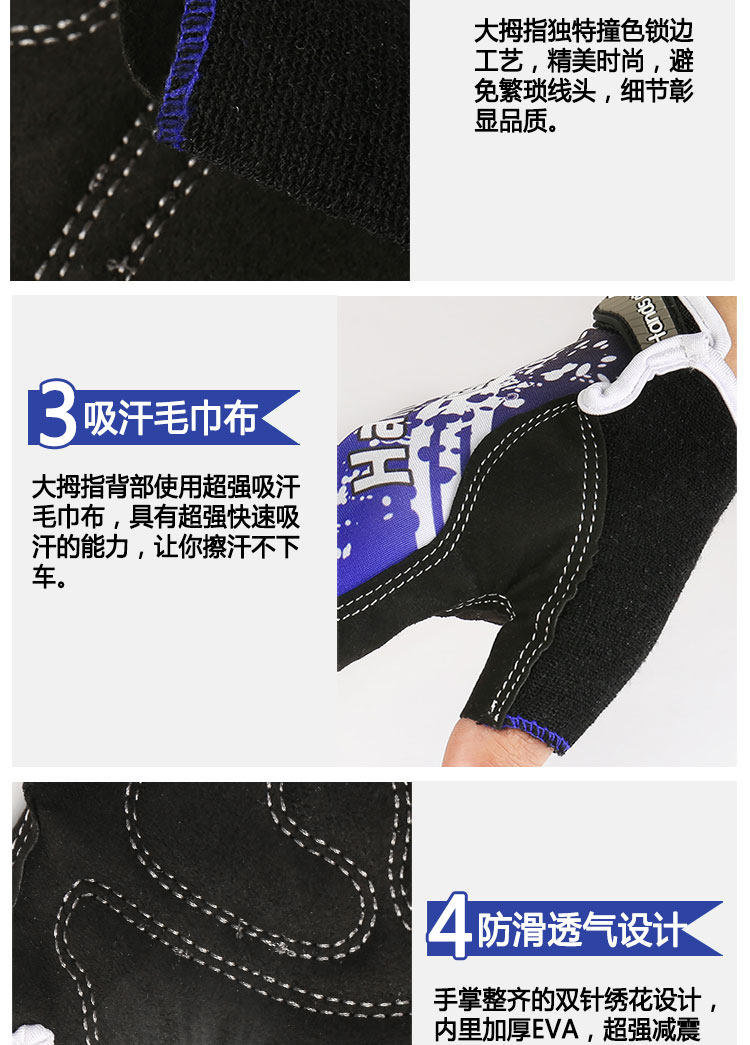 大拇指独特撞色锁边工艺，精美时尚，避免繁琐线头，细节彰显品质。

3 吸汗毛巾布

大拇指背部使用超强吸汗毛巾布，具有超强快速吸汗的能力，让你擦汗不下车。

4 防滑透气设计

手掌整齐的双针绣花设计，内里加厚EVA，超强减震