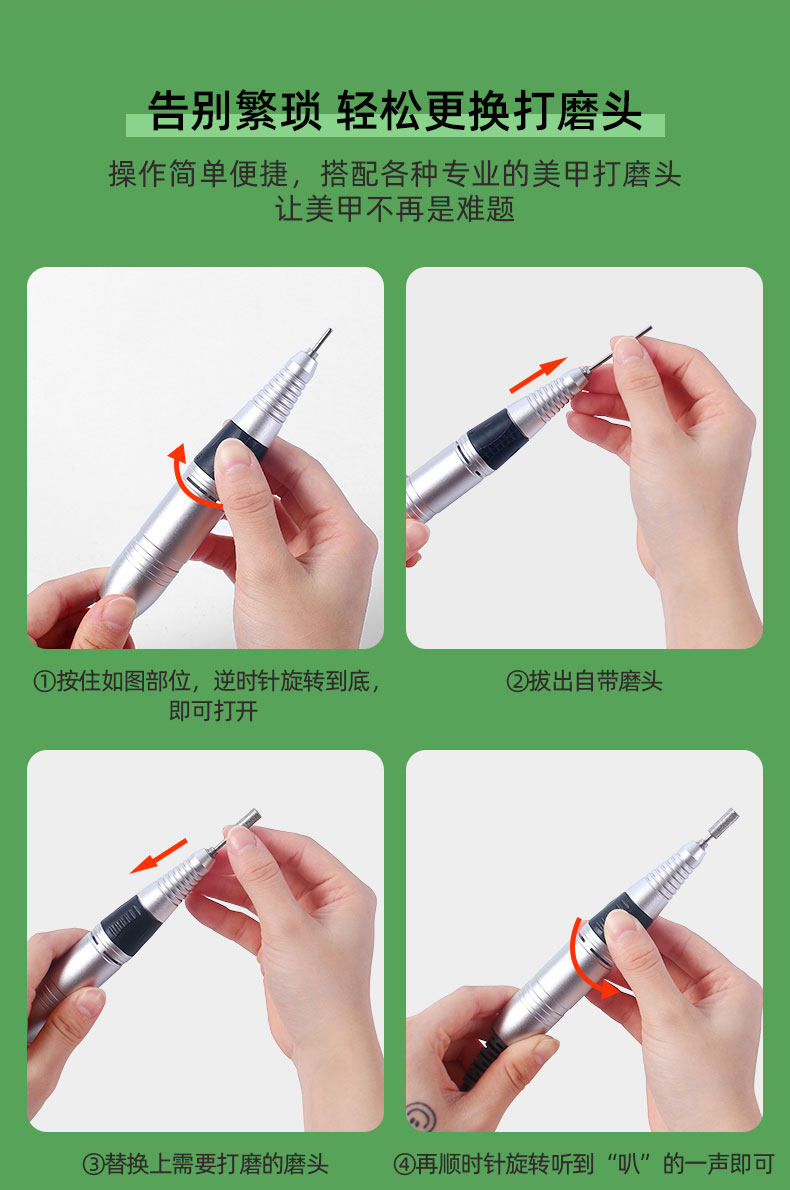 告别繁琐 轻松更换打磨头

操作简单便捷，搭配各种专业的美甲打磨头
让美甲不再是难题

①按住如图部位，逆时针旋转到底，即可打开

②拔出自带磨头

③替换上需要打磨的磨头

④再顺时针旋转听到“叭”的一声即可