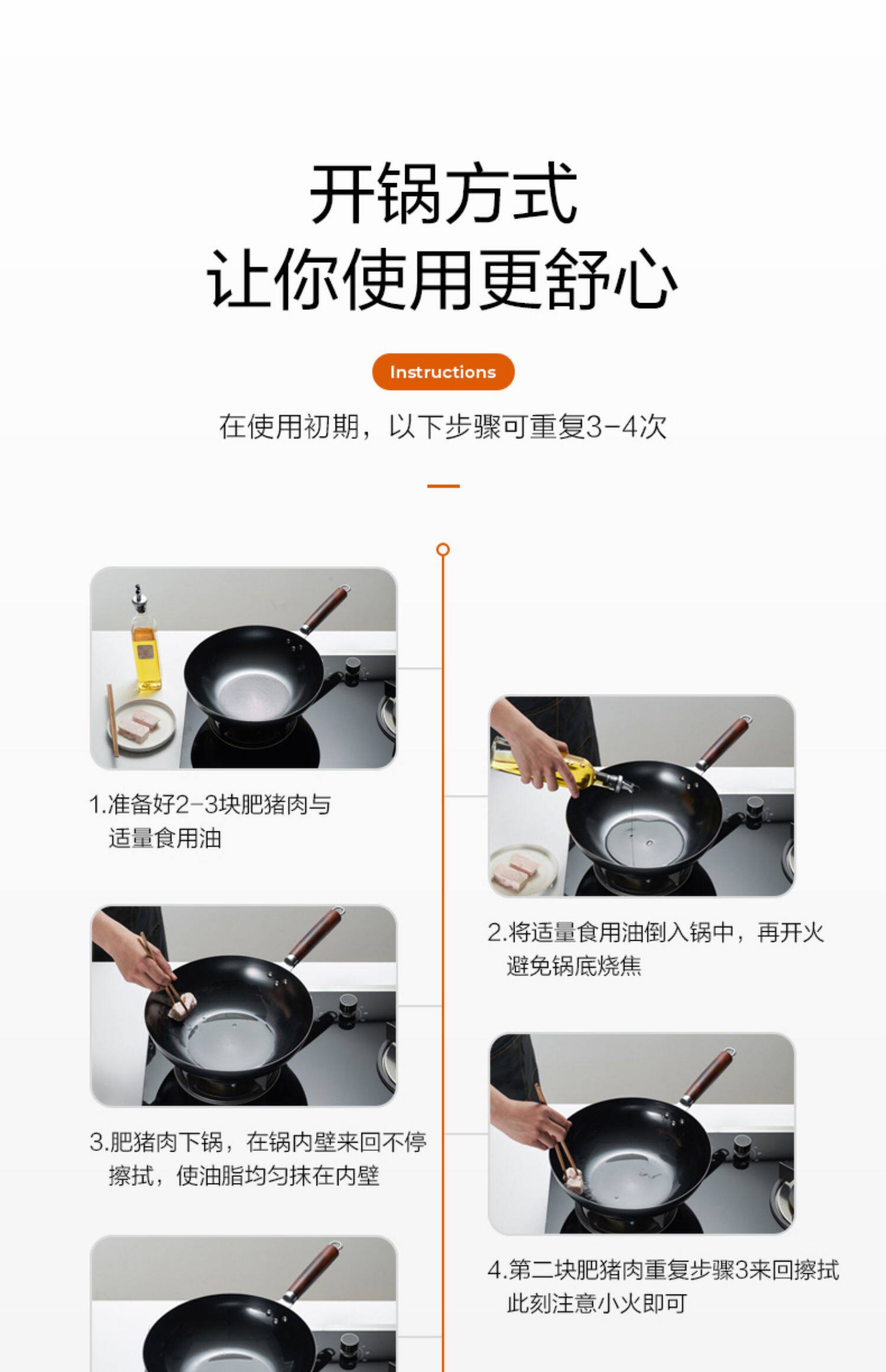 开锅方式
让你使用更舒心

Instructions

在使用初期，以下步骤可重复3-4次

1.准备好2-3块肥猪肉与适量食用油

2.将适量食用油倒入锅中，再开火避免锅底烧焦

3.肥猪肉下锅，在锅内壁来回不停擦拭，使油脂均匀抹在内壁

4.第二块肥猪肉重复步骤3来回擦拭此刻注意小火即可