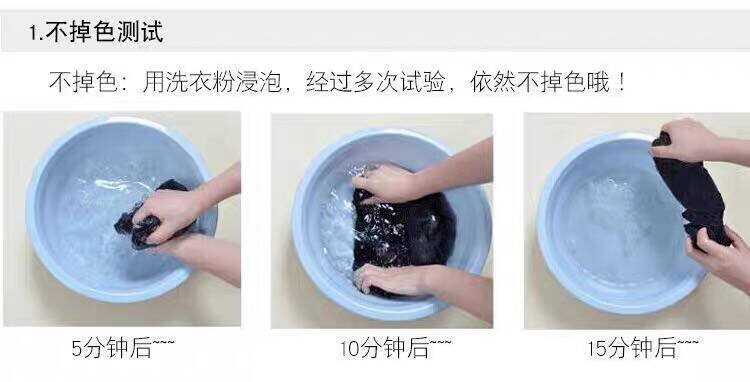 1.不掉色测试

不掉色：用洗衣粉浸泡，经过多次试验，依然不掉色哦！

5分钟后~~~

10分钟后~~~

15分钟后~~~