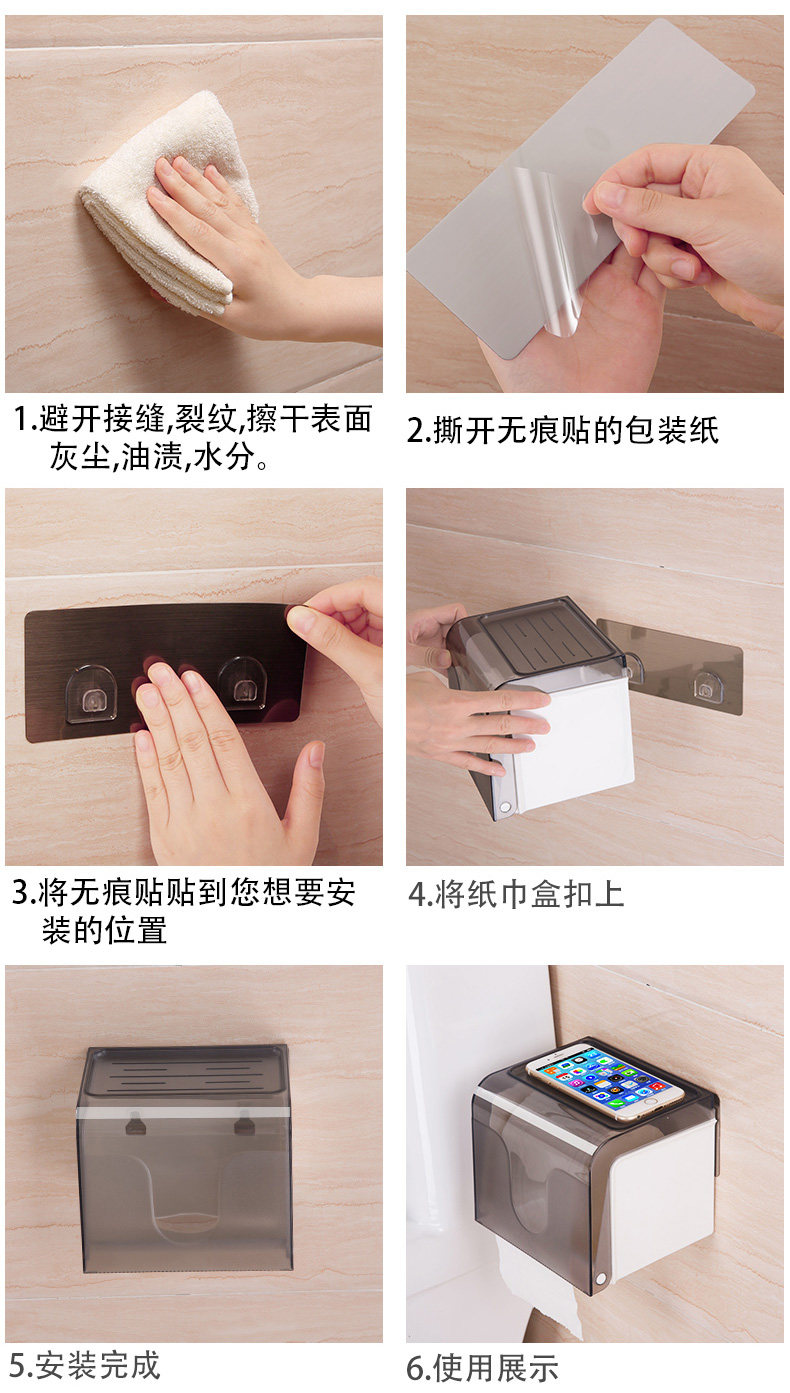 1.避开接缝,裂纹,擦干表面灰尘,油渍,水分。

2.撕开无痕贴的包装纸

3.将无痕贴贴到您想要安装的位置

4.将纸巾盒扣上

5.安装完成

6.使用展示