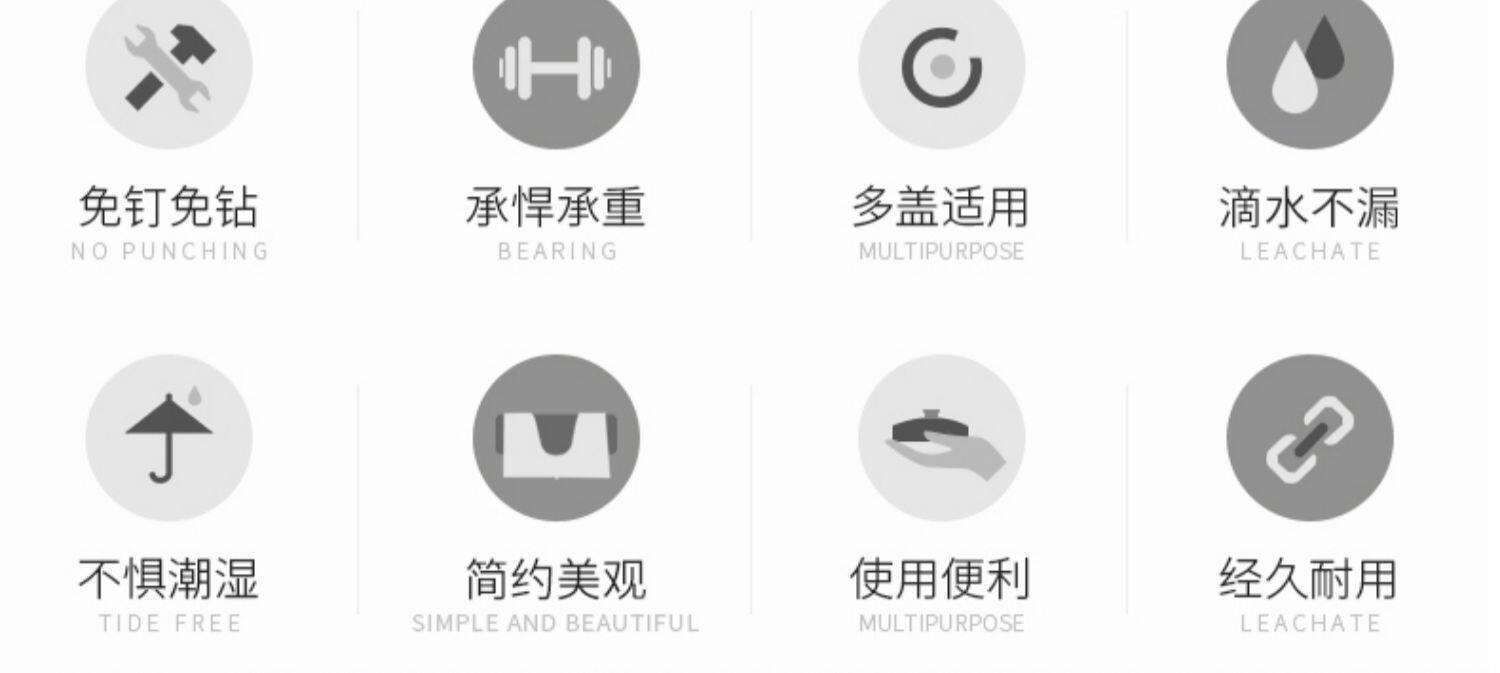 免钉免钻
NO PUNCHING

承悍承重
BEARING

多盖适用
MULTIPURPOSE

滴水不漏
LEACHATE

不惧潮湿
TIDE FREE

简约美观
SIMPLE AND BEAUTIFUL

使用便利
MULTIPURPOSE

经久耐用
LEACHATE