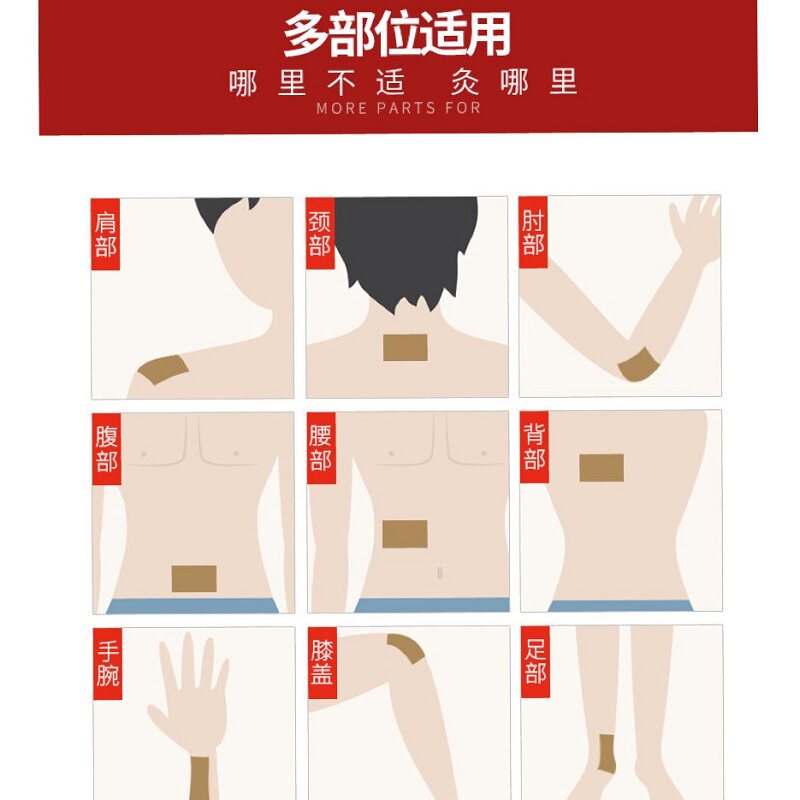 多部位适用

哪里不适 灸哪里

MORE PARTS FOR

肩部

颈部

肘部

腹部

腰部

背部

手腕

膝盖

足部